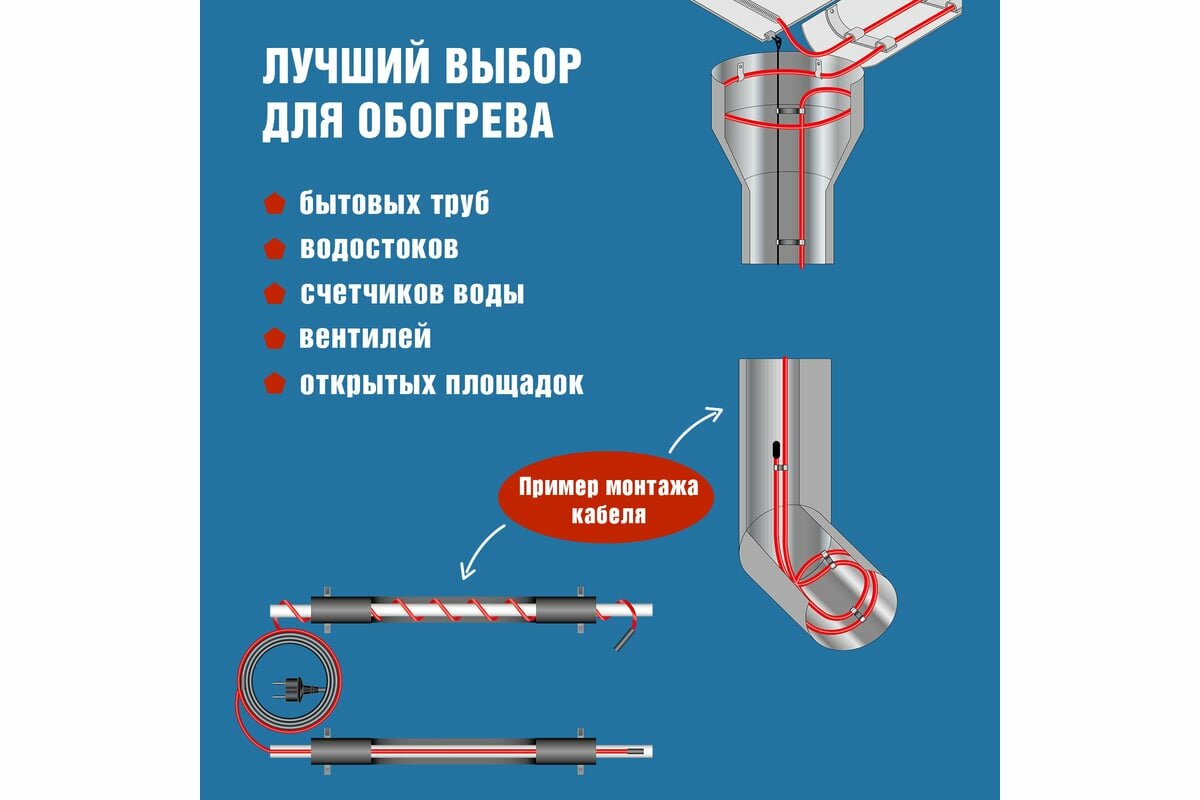 ЛУЧШИЙ ВЫБОР ДЛЯ ОБОГРЕВА

бытовых труб

водостоков

счетчиков воды

вентилей

открытых площадок

Пример монтажа кабеля