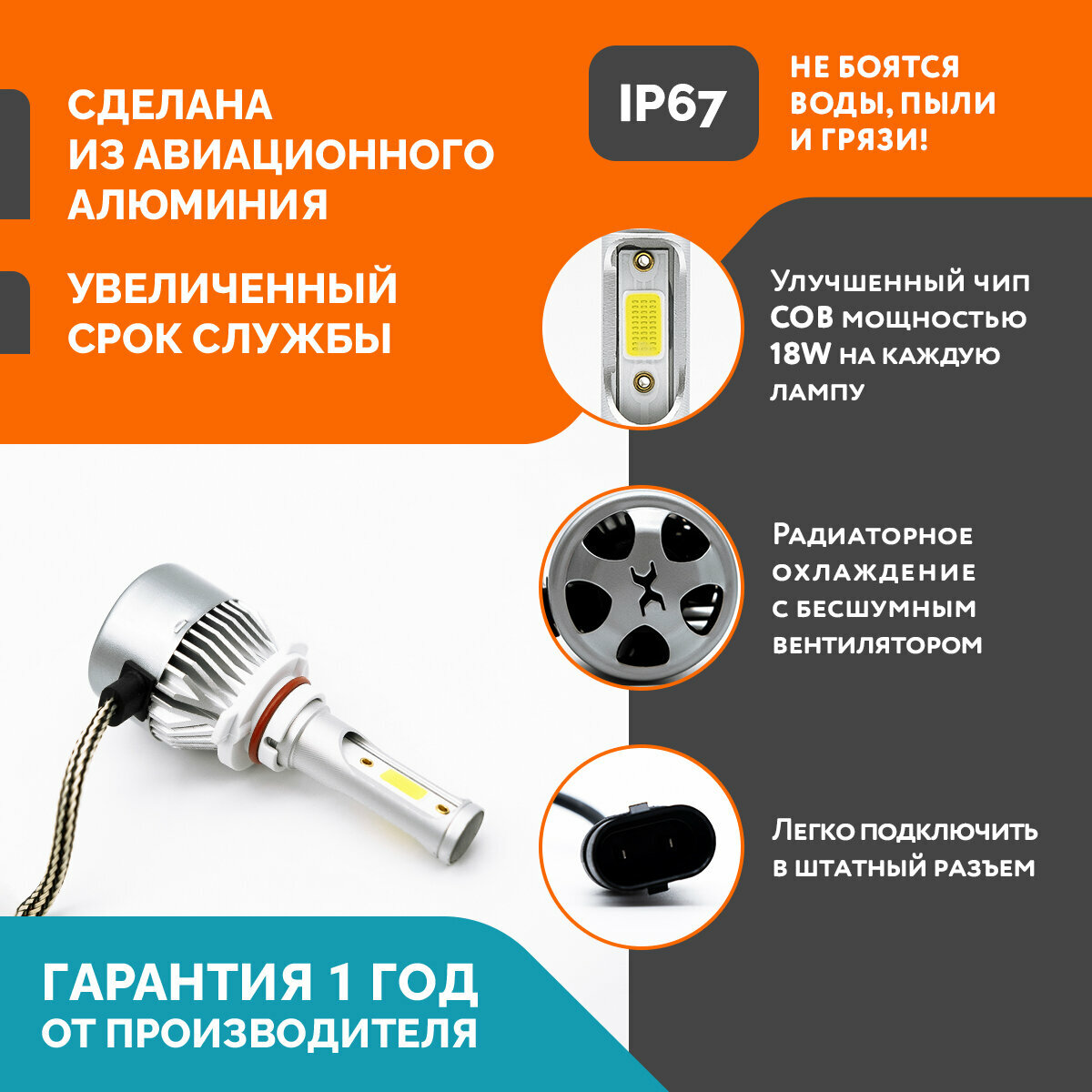 СДЕЛАНА ИЗ АВИАЦИОННОГО АЛЮМИНИЯ

УВЕЛИЧЕННЫЙ СРОК СЛУЖБЫ

IP67

НЕ БОЯТСЯ ВОДЫ, ПЫЛИ И ГРЯЗИ!

Улучшенный чип COB мощностью 18W на каждую лампу

Радиаторное охлаждение с бесшумным вентилятором

Легко подключить в штатный разъем

ГАРАНТИЯ 1 ГОД ОТ ПРОИЗВОДИТЕЛЯ