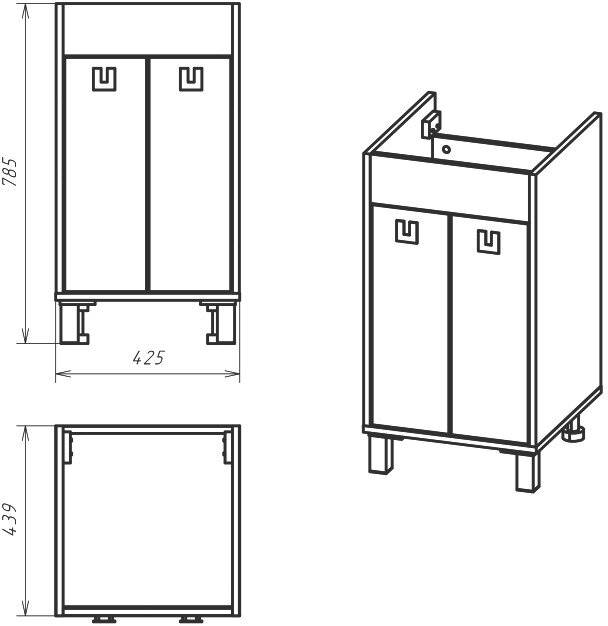 785

425

439