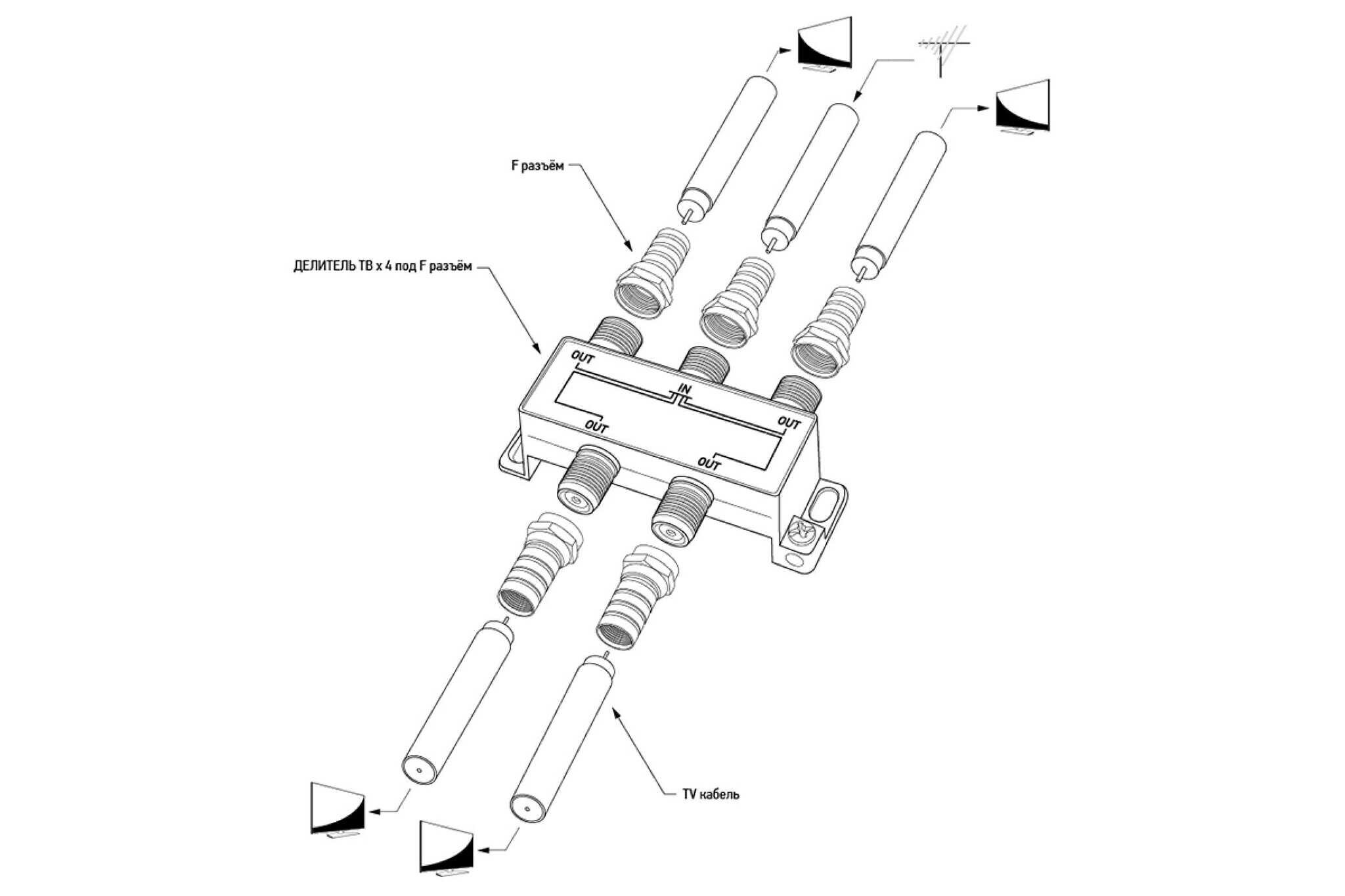 F разъём

ДЕЛИТЕЛЬ ТВ х 4 под F разъём

OUT

IN

OUT

OUT

OUT

TV кабель