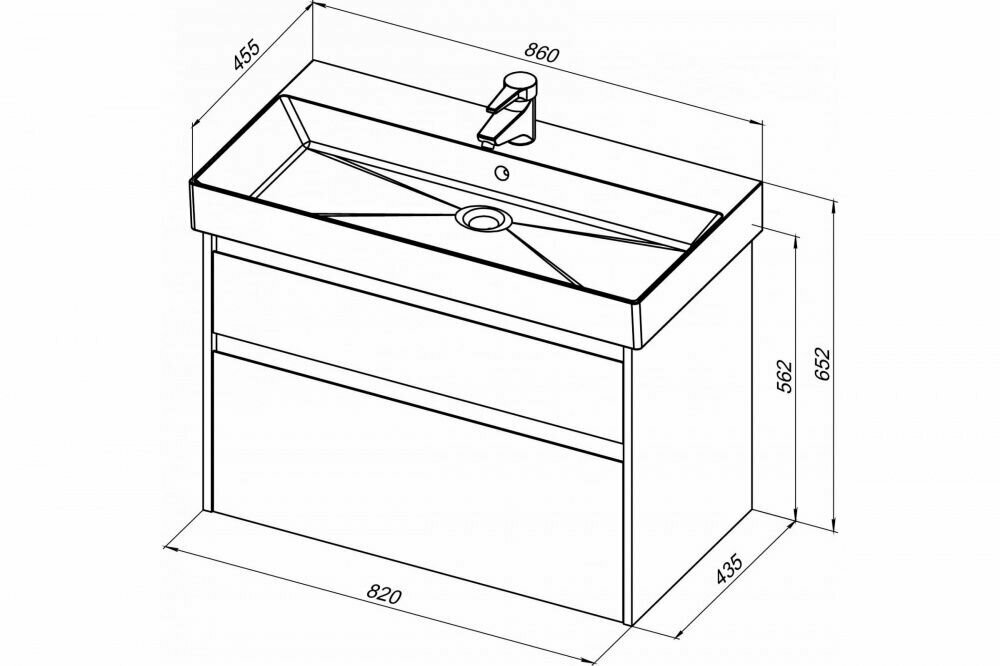 455
860
562
652
820
435