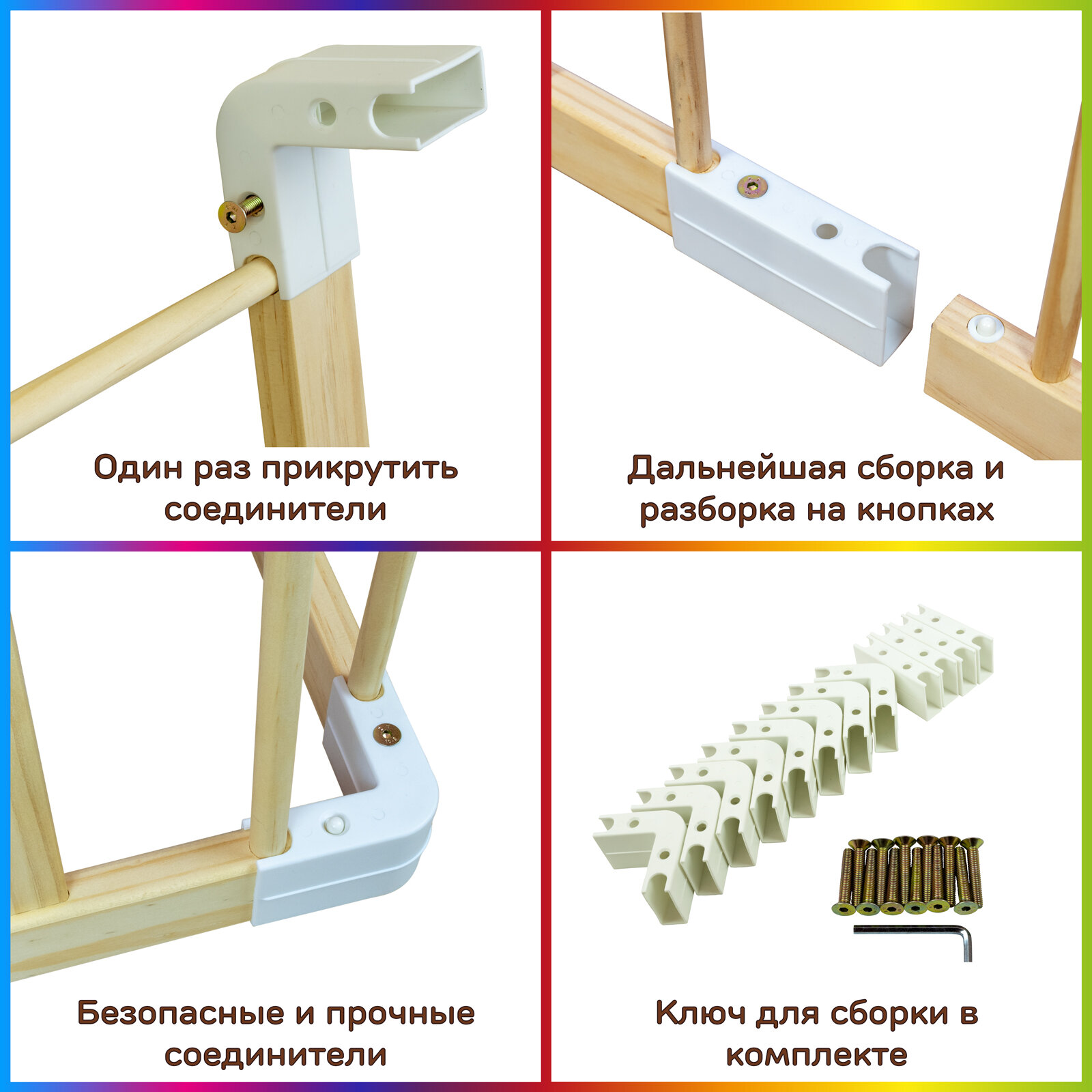 Один раз прикрутить соединители

Дальнейшая сборка и разборка на кнопках

Безопасные и прочные соединители

Ключ для сборки в комплекте