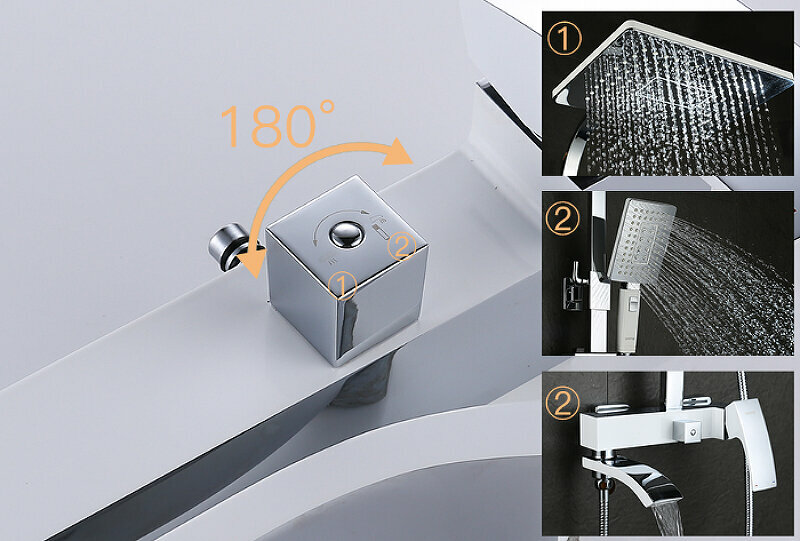 180°

②

①

①

②

②