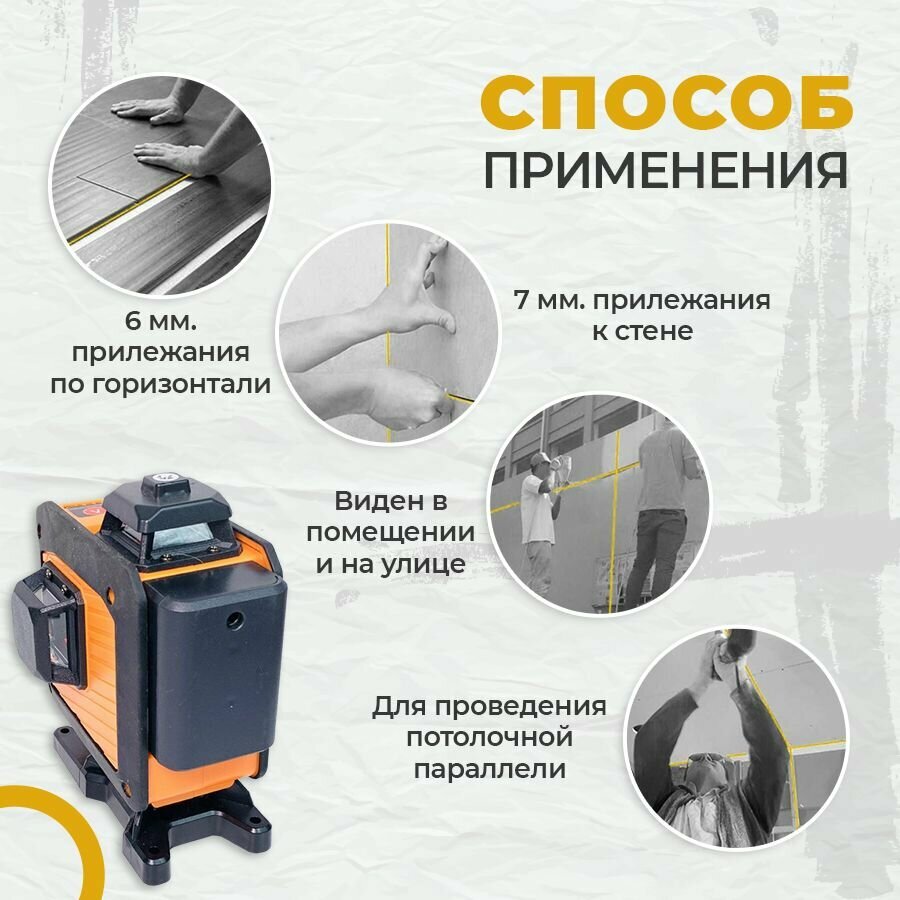 СПОСОБ
ПРИМЕНЕНИЯ

6 мм. прилежания по горизонтали

7 мм. прилежания к стене

Виден в помещении и на улице

Для проведения потолочной параллели