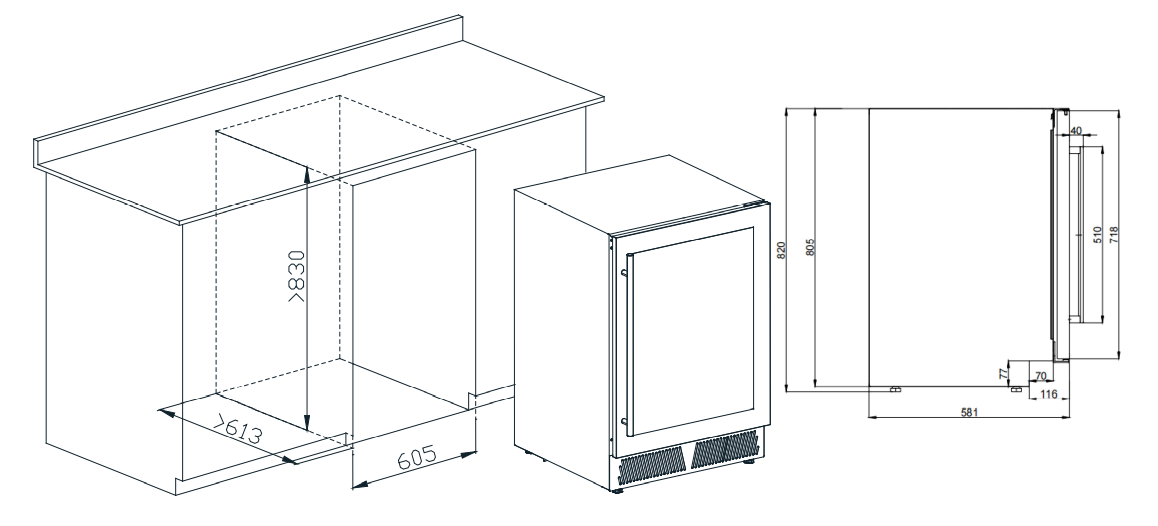 >830
>613
605
820
805
40
510
718
77
70
116
581