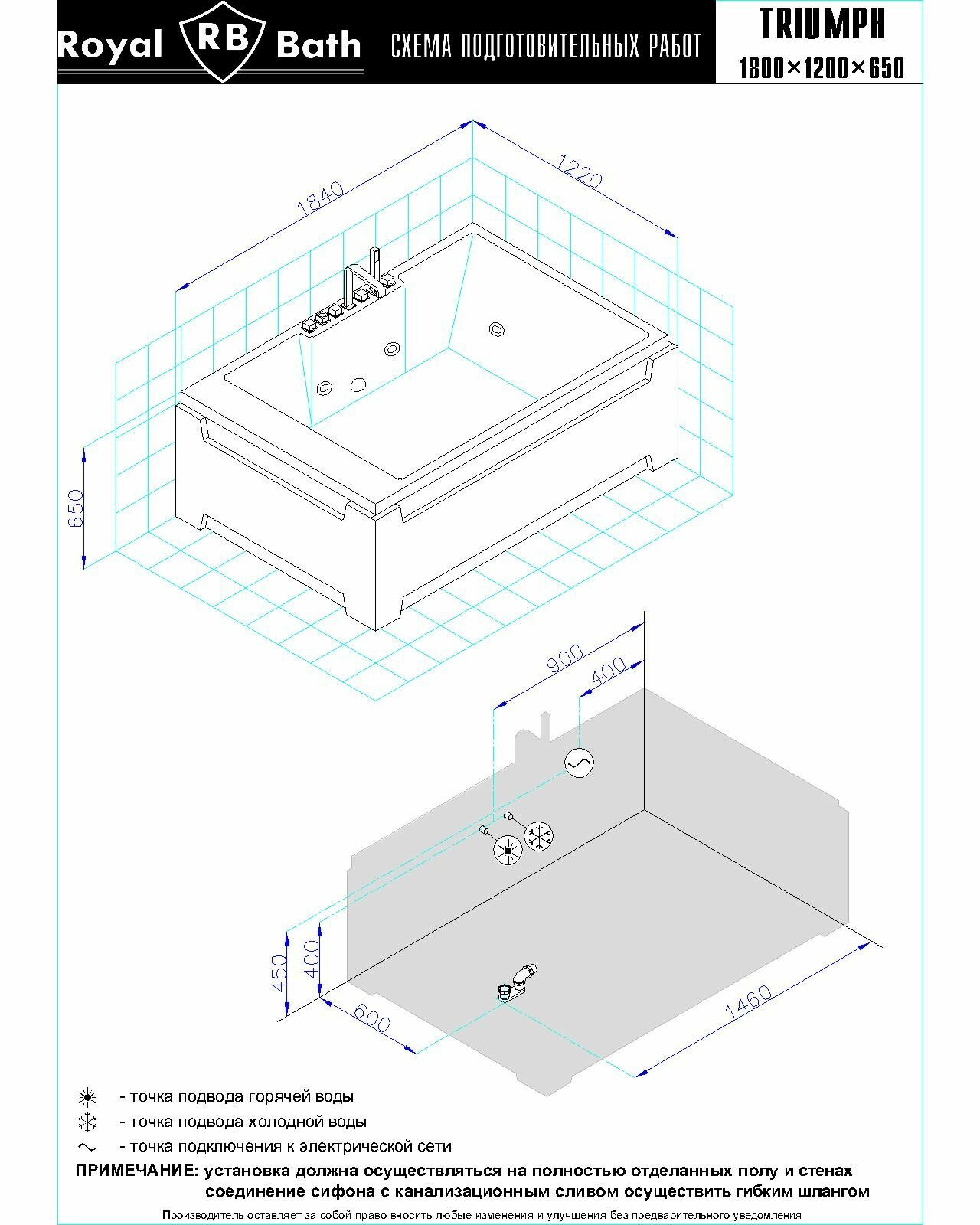 Royal RB Bath СХЕМА ПОДГОТОВИТЕЛЬНЫХ РАБОТ

TRIUMPH
1800×1200×650

1840
1220
650

900
400
450
400
600
1460

- точка подвода горячей воды
- точка подвода холодной воды
- точка подключения к электрической сети

ПРИМЕЧАНИЕ: установка должна осуществляться на полностью отделанных полу и стенах
соединение сифона с канализационным сливом осуществить гибким шлангом

Производитель оставляет за собой право вносить любые изменения и улучшения без предварительного уведомления