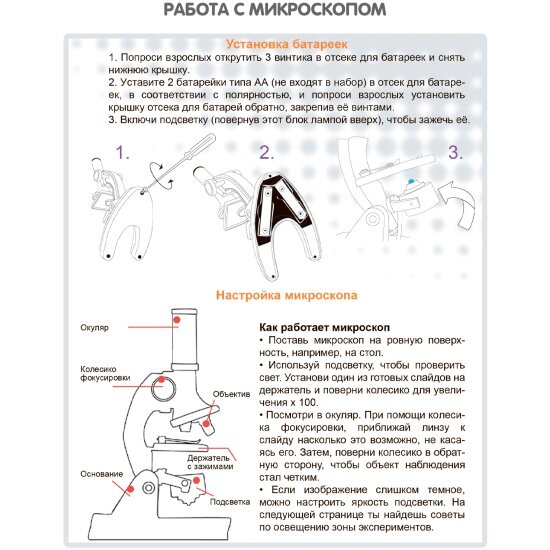 РАБОТА С МИКРОСКОПОМ

Установка батареек

1. Попроси взрослых открутить 3 винтика в отсеке для батареек и снять нижнюю крышку.
2. Уставите 2 батарейки типа АА (не входят в набор) в отсек для батареек, в соответствии с полярностью, и попроси взрослых установить крышку отсека для батарей обратно, закрепив её винтами.
3. Включи подсветку (повернув этот блок лампой вверх), чтобы зажечь её.

1.

2.

3.

Настройка микроскопа

Окуляр

Колесико фокусировки

Объектив

Держатель с зажимами

Основание

Подсветка

Как работает микроскоп
• Поставь микроскоп на ровную поверхность, например, на стол.
• Используй подсветку, чтобы проверить свет. Установи один из готовых слайдов на держатель и поверни колесико для увеличения х 100.
• Посмотри в окуляр. При помощи колесика фокусировки, приближай линзу к слайду насколько это возможно, не касаясь его. Затем, поверни колесико в обратную сторону, чтобы объект наблюдения стал четким.
• Если изображение слишком темное, можно настроить яркость подсветки. На следующей странице ты найдешь советы по освещению зоны экспериментов.