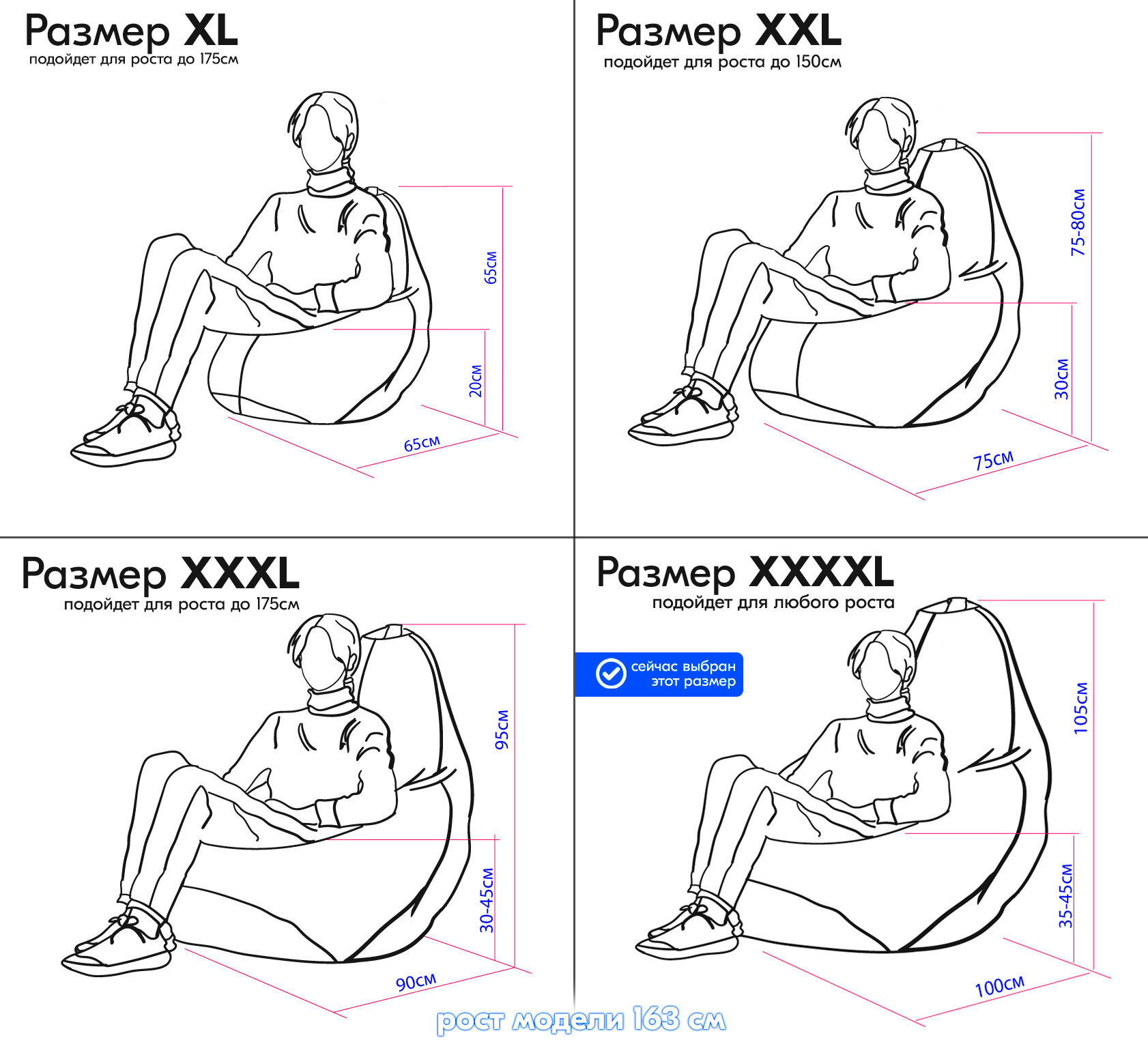 Размер XL
подойдет для роста до 175см

65см
20см
65см

Размер XXL
подойдет для роста до 150см

75-80см
30см
75см

Размер XXXL
подойдет для роста до 175см

95см
30-45см
90см

Размер XXXXL
подойдет для любого роста

сейчас выбран этот размер

105см
35-45см
100см

рост модели 163 см