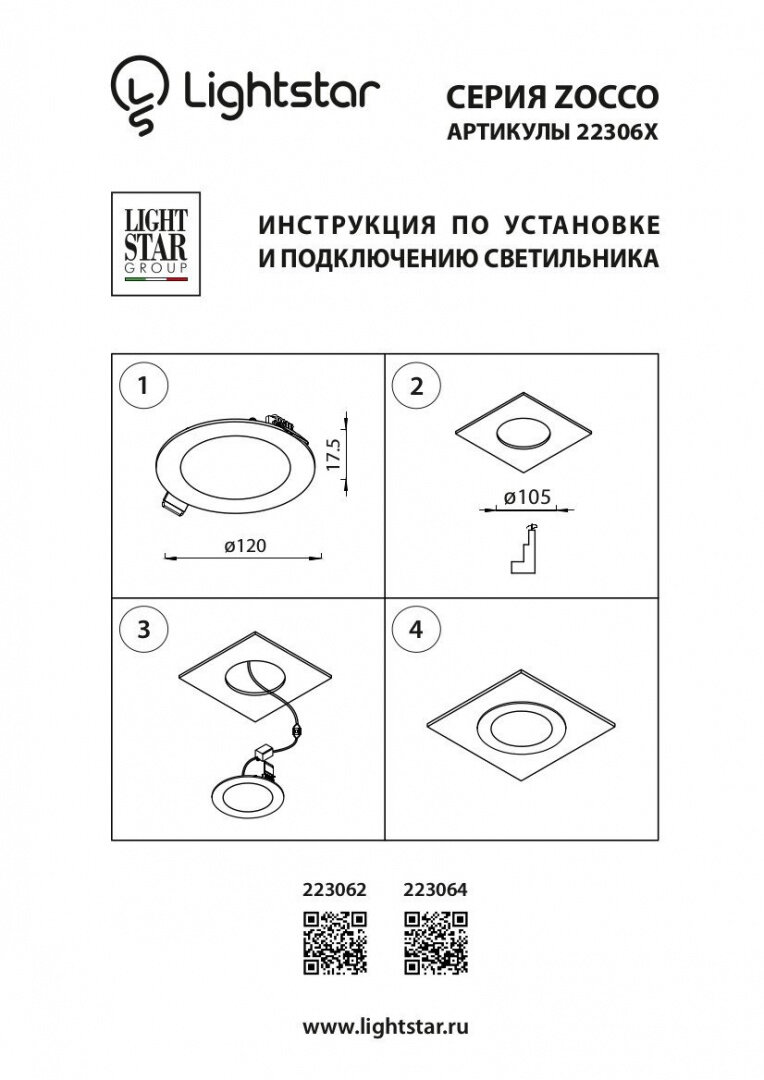 Lightstar

СЕРИЯ ZOCCO
АРТИКУЛЫ 22306X

LIGHT STAR GROUP

ИНСТРУКЦИЯ ПО УСТАНОВКЕ И ПОДКЛЮЧЕНИЮ СВЕТИЛЬНИКА

1

17.5

ø120

2

ø105

3

4

223062 223064

www.lightstar.ru