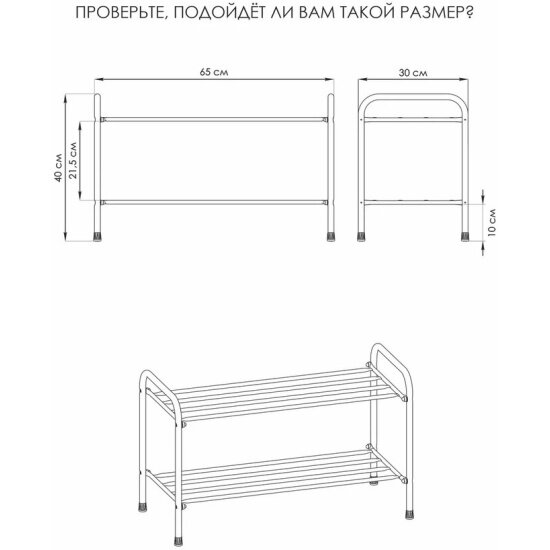 ПРОВЕРЬТЕ, ПОДОЙДЁТ ЛИ ВАМ ТАКОЙ РАЗМЕР?

65 см

30 см

40 см

21,5 см

10 см