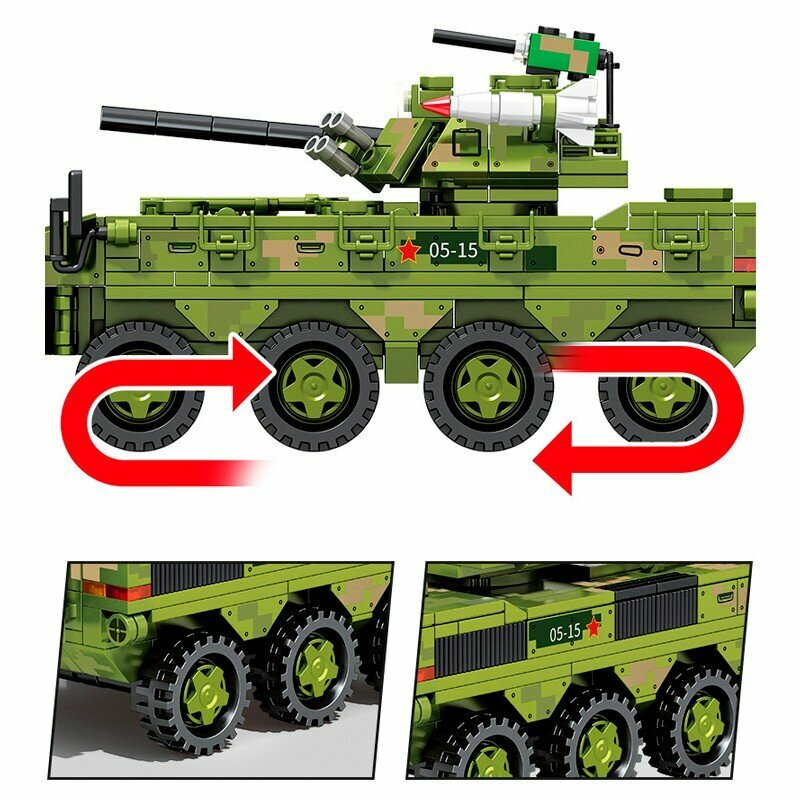 05-15

05-15