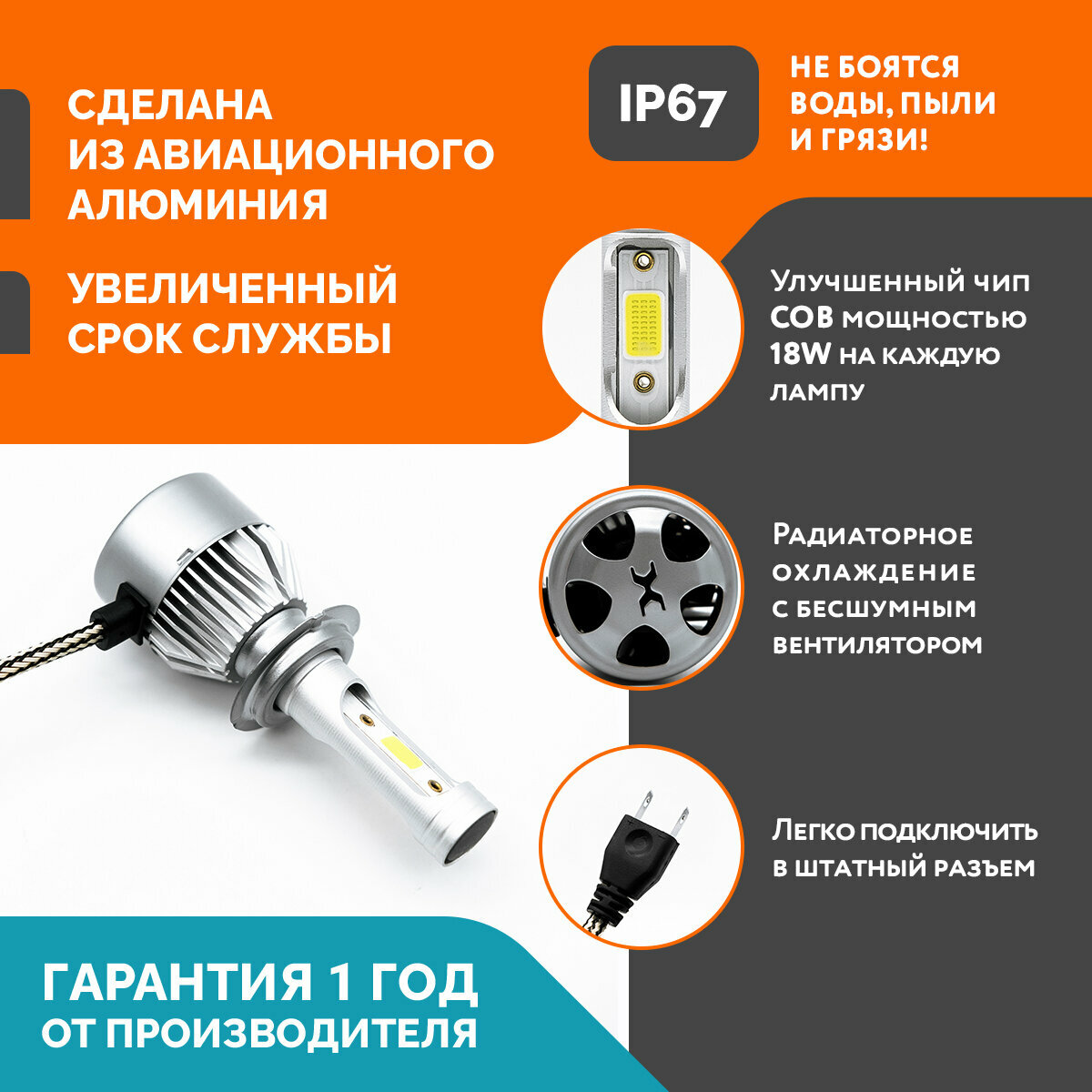 СДЕЛАНА ИЗ АВИАЦИОННОГО АЛЮМИНИЯ

УВЕЛИЧЕННЫЙ СРОК СЛУЖБЫ

IP67

НЕ БОЯТСЯ ВОДЫ, ПЫЛИ И ГРЯЗИ!

Улучшенный чип COB мощностью 18W на каждую лампу

Радиаторное охлаждение с бесшумным вентилятором

Легко подключить в штатный разъем

ГАРАНТИЯ 1 ГОД ОТ ПРОИЗВОДИТЕЛЯ