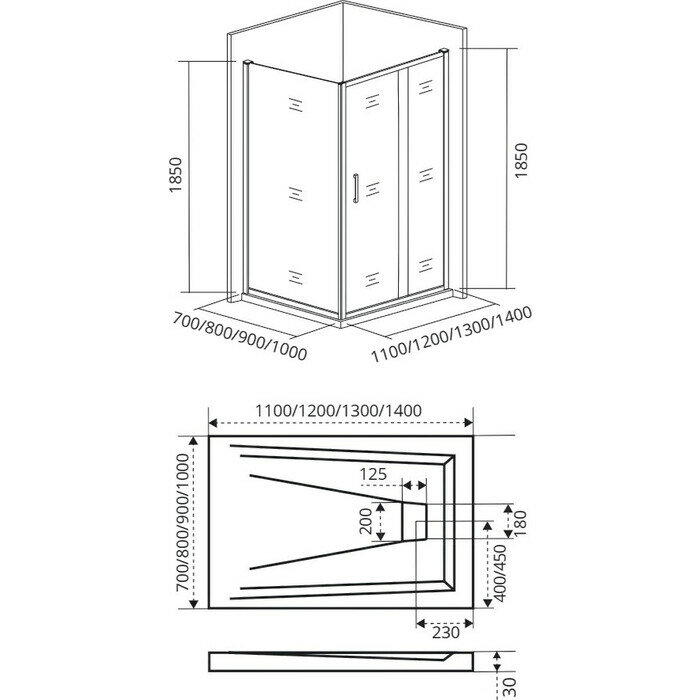 1850
1850
700/800/900/1000
1100/1200/1300/1400
1100/1200/1300/1400
700/800/900/1000
125
200
180
400/450
230
30