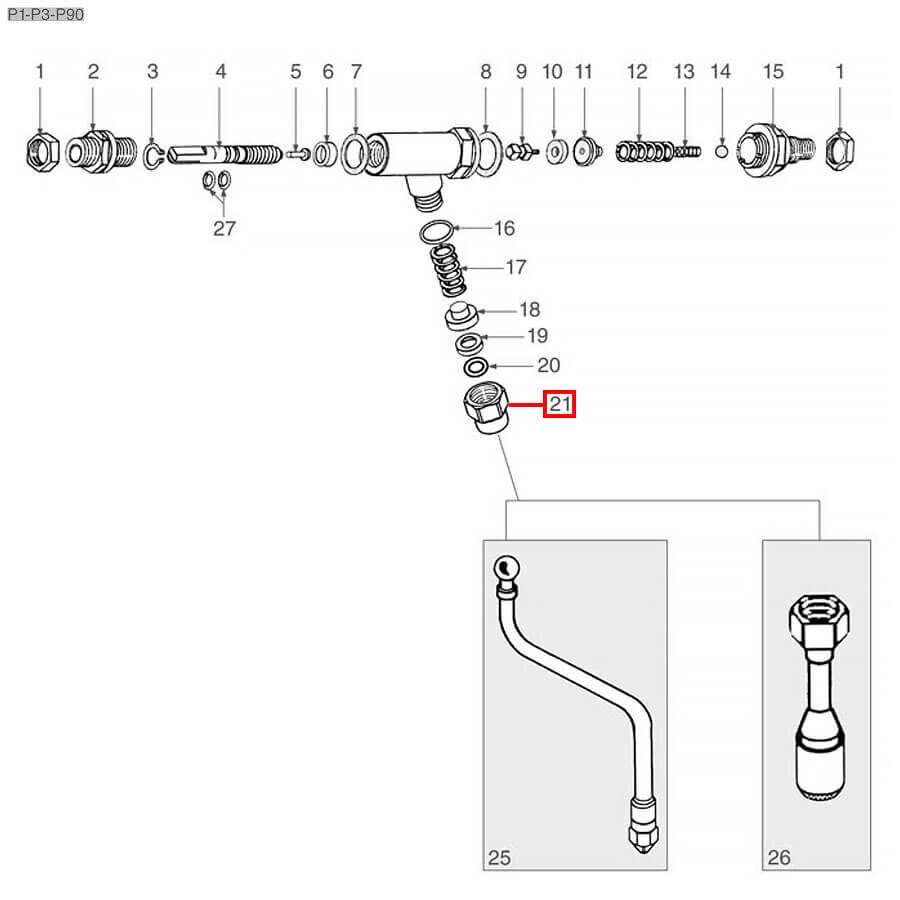 P1-P3-P90

1 2 3 4 5 6 7 8 9 10 11 12 13 14 15 1

27

16

17

18

19

20

21

25

26