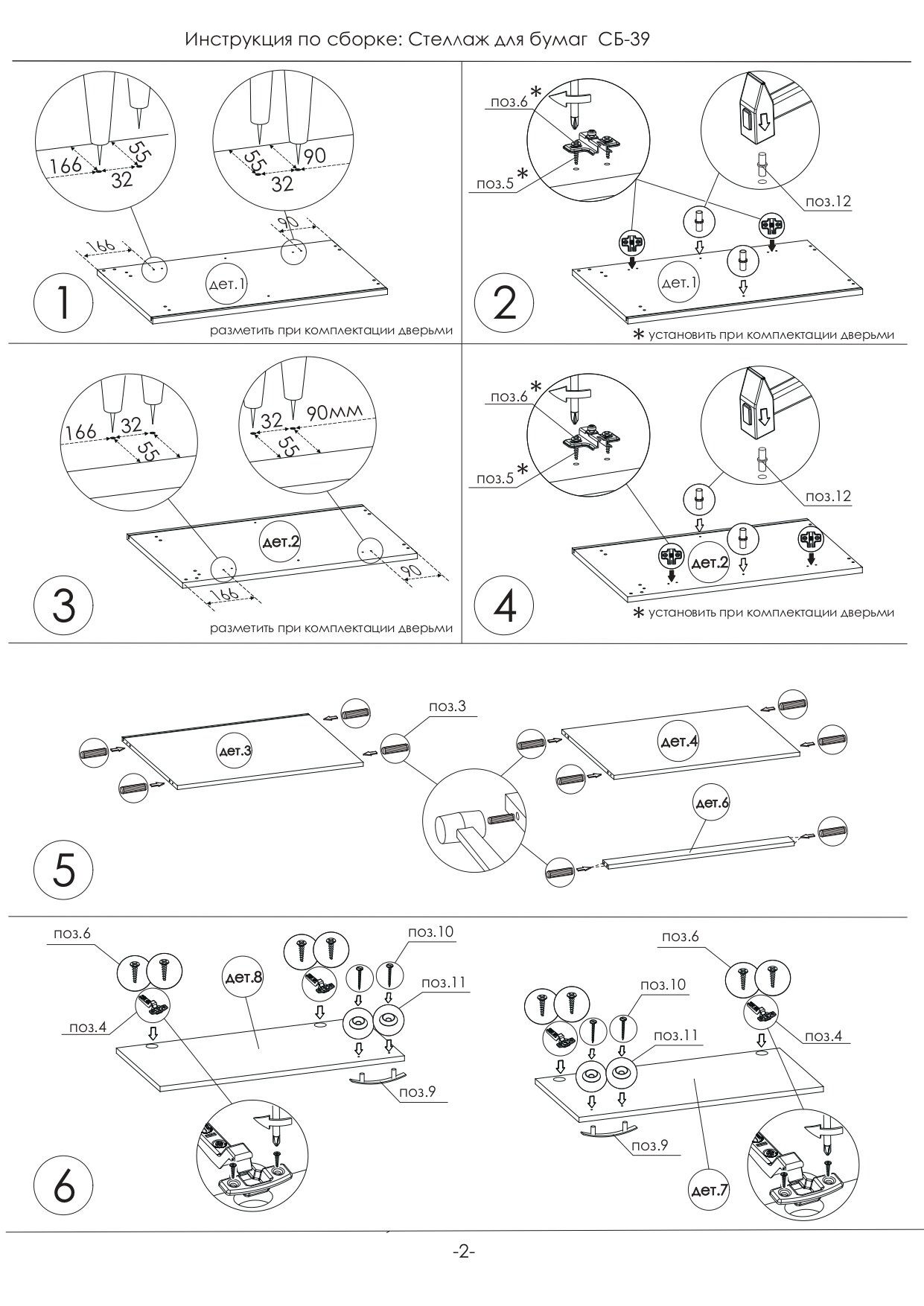 Инструкция по сборке: Стеллаж для бумаг СБ-39

166
55
32
55
90
32
166
90
дет.1
1
разметить при комплектации дверьми

поз.6 *
поз.5 *
поз.12
дет.1
2
* установить при комплектации дверьми

166
32
55
32
90мм
55
дет.2
90
166
3
разметить при комплектации дверьми

поз.6 *
поз.5 *
поз.12
дет.2
4
* установить при комплектации дверьми

поз.3
дет.3
дет.4
дет.6
5

поз.6
поз.4
дет.8
поз.10
поз.11
поз.9
поз.6
поз.10
поз.11
поз.4
поз.9
дет.7
6

-2-