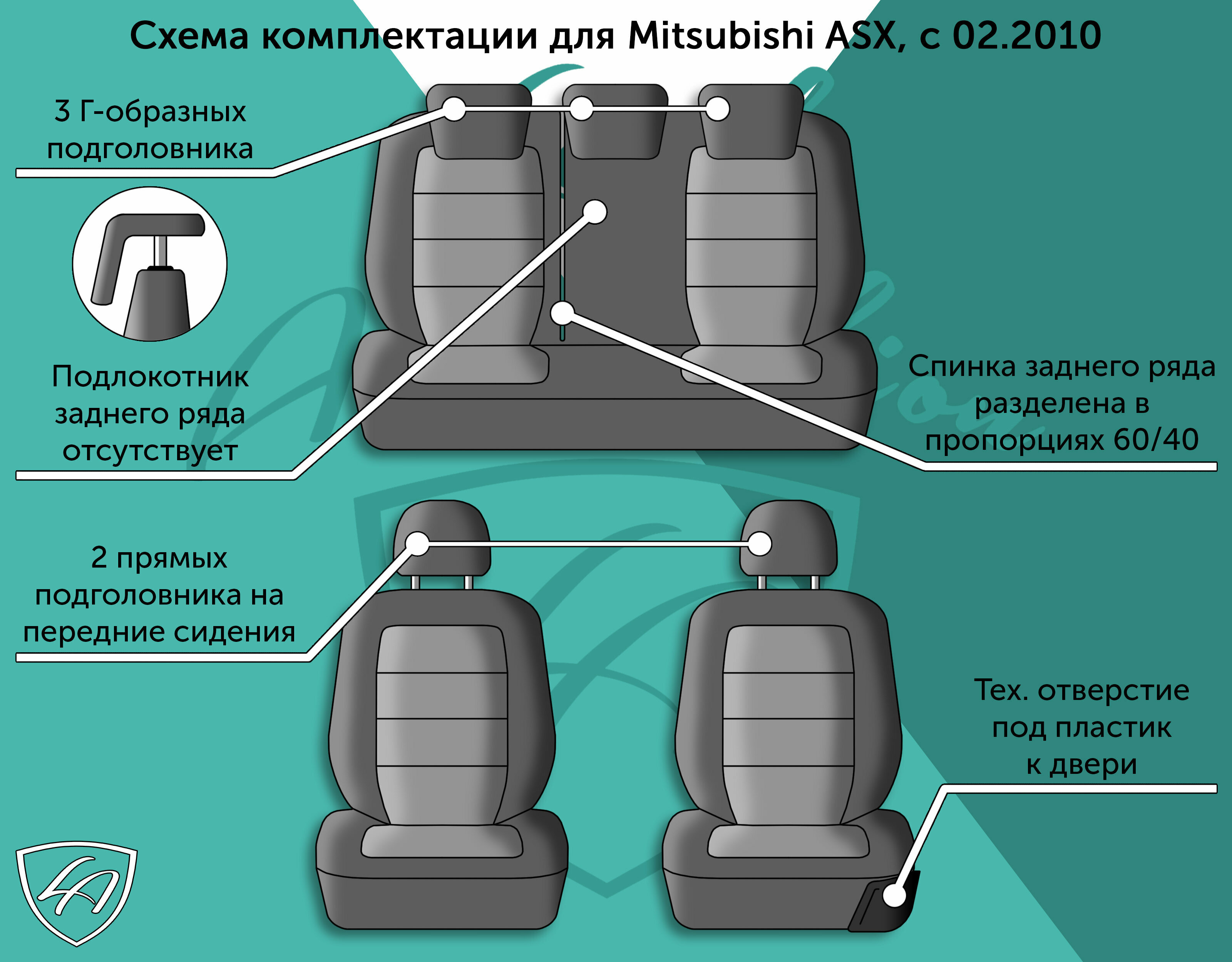 Схема комплектации для Mitsubishi ASX, с 02.2010

3 Г-образных подголовника

Подлокотник заднего ряда отсутствует

Спинка заднего ряда разделена в пропорциях 60/40

2 прямых подголовника на передние сидения

Тех. отверстие под пластик к двери