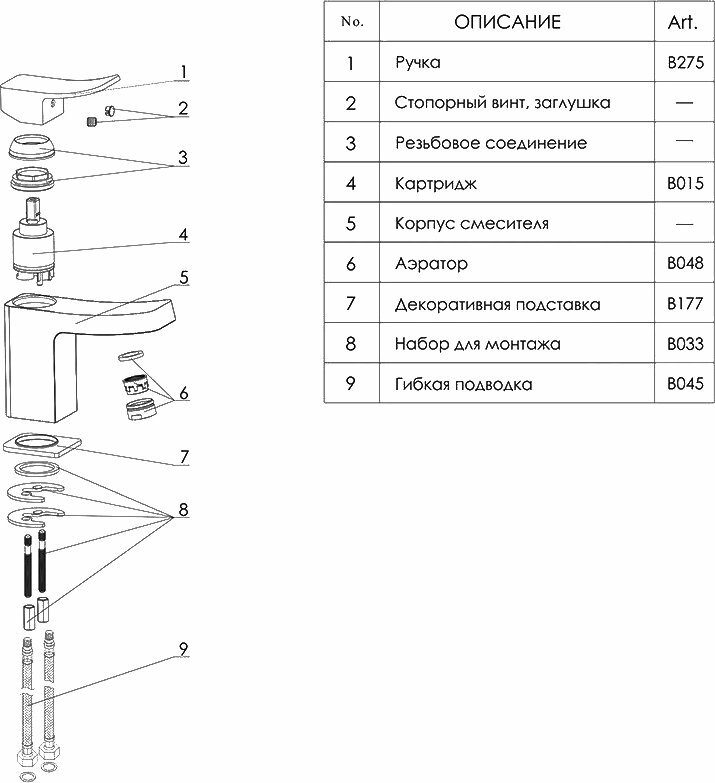 1
2
3
4
5
6
7
8
9

| No. | ОПИСАНИЕ | Art. |
|---|---|---|
| 1 | Ручка | B275 |
| 2 | Стопорный винт, заглушка | — |
| 3 | Резьбовое соединение | — |
| 4 | Картридж | B015 |
| 5 | Корпус смесителя | — |
| 6 | Аэратор | B048 |
| 7 | Декоративная подставка | B177 |
| 8 | Набор для монтажа | B033 |
| 9 | Гибкая подводка | B045 |