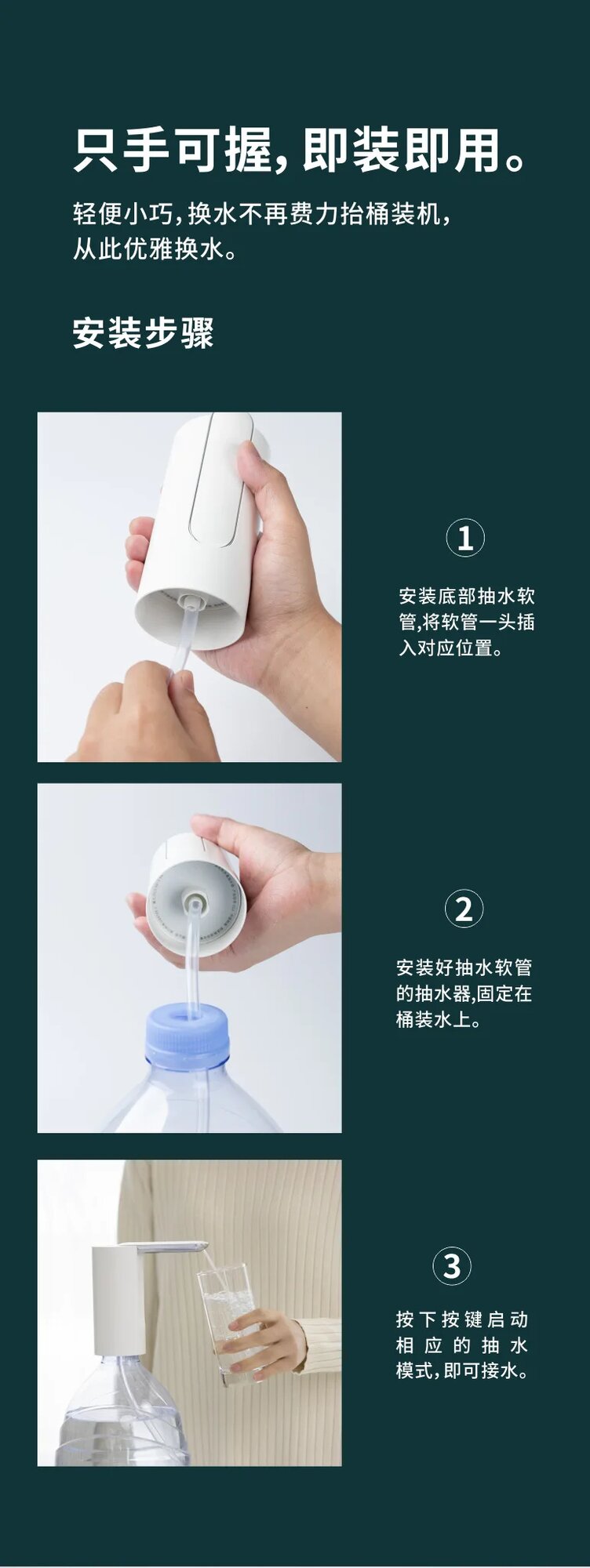 只手可握，即装即用。

轻便小巧，换水不再费力抬桶装机，从此优雅换水。

安装步骤

①

安装底部抽水软管,将软管一头插入对应位置。

②

安装好抽水软管的抽水器,固定在桶装水上。

③

按下按键启动相应的抽水模式，即可接水。