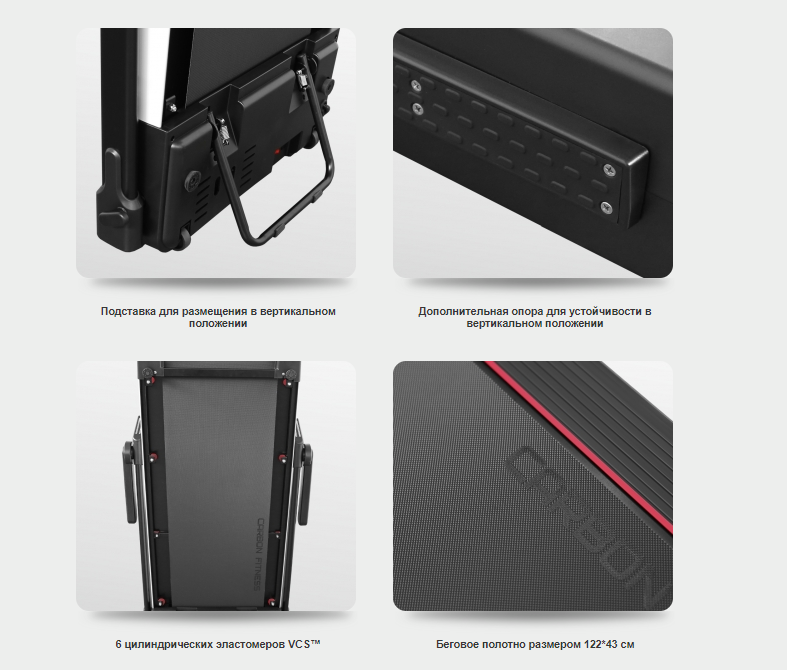 Подставка для размещения в вертикальном положении

Дополнительная опора для устойчивости в вертикальном положении

CARBON FITNESS

CARBON

6 цилиндрических эластомеров VCS™

Беговое полотно размером 122*43 см