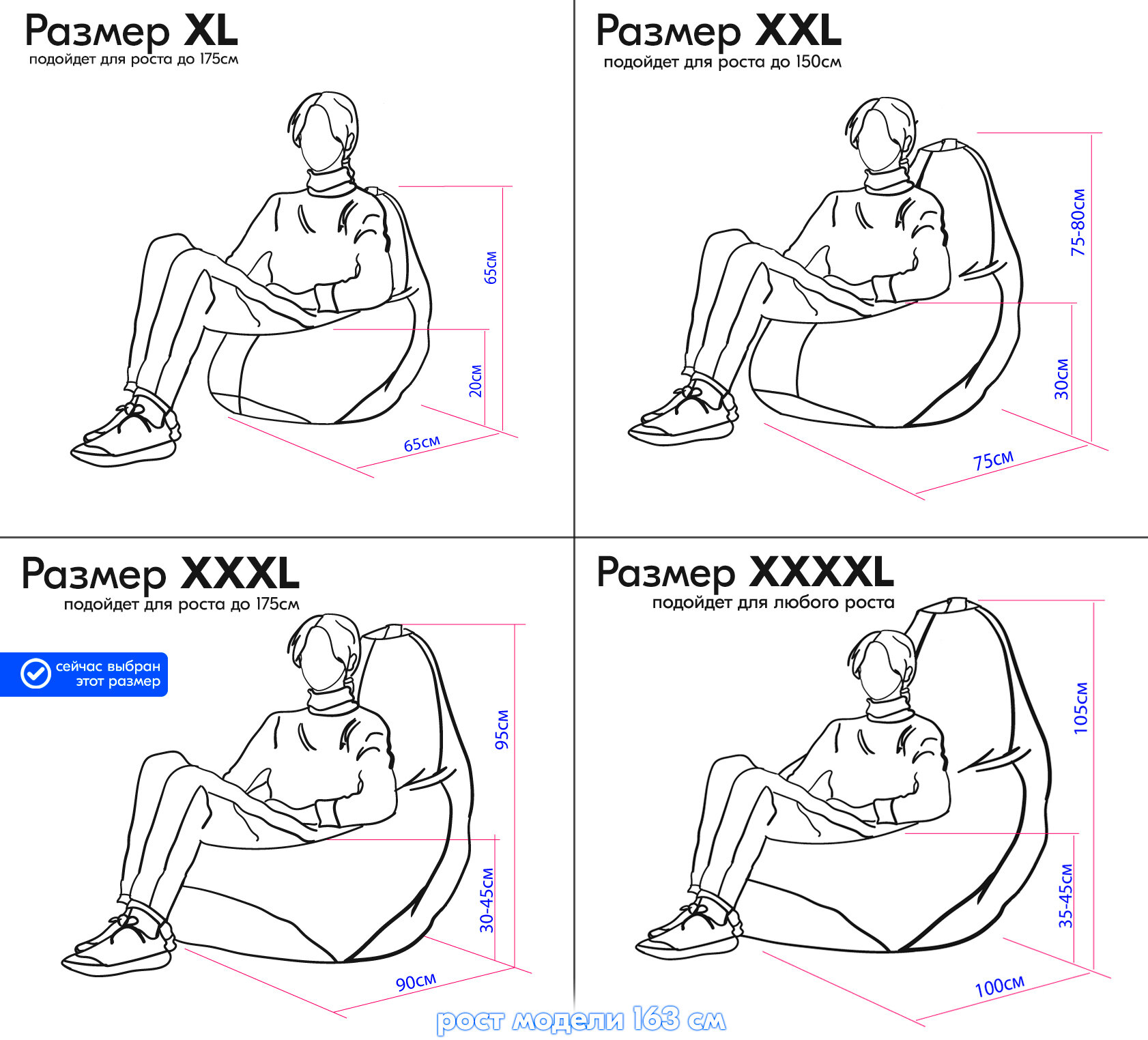 Размер XL
подойдет для роста до 175см

65см
20см
65см

Размер XXL
подойдет для роста до 150см

75-80см
30см
75см

Размер XXXL
подойдет для роста до 175см

сейчас выбран этот размер

95см
30-45см
90см

Размер XXXXL
подойдет для любого роста

105см
35-45см
100см

рост модели 163 см