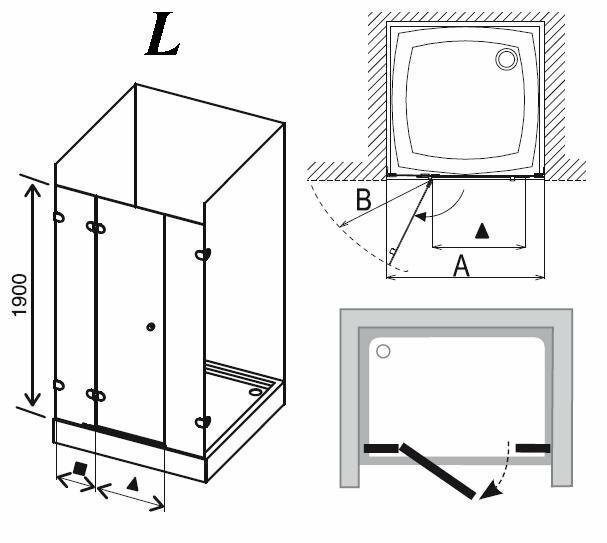 L

1900

B

A