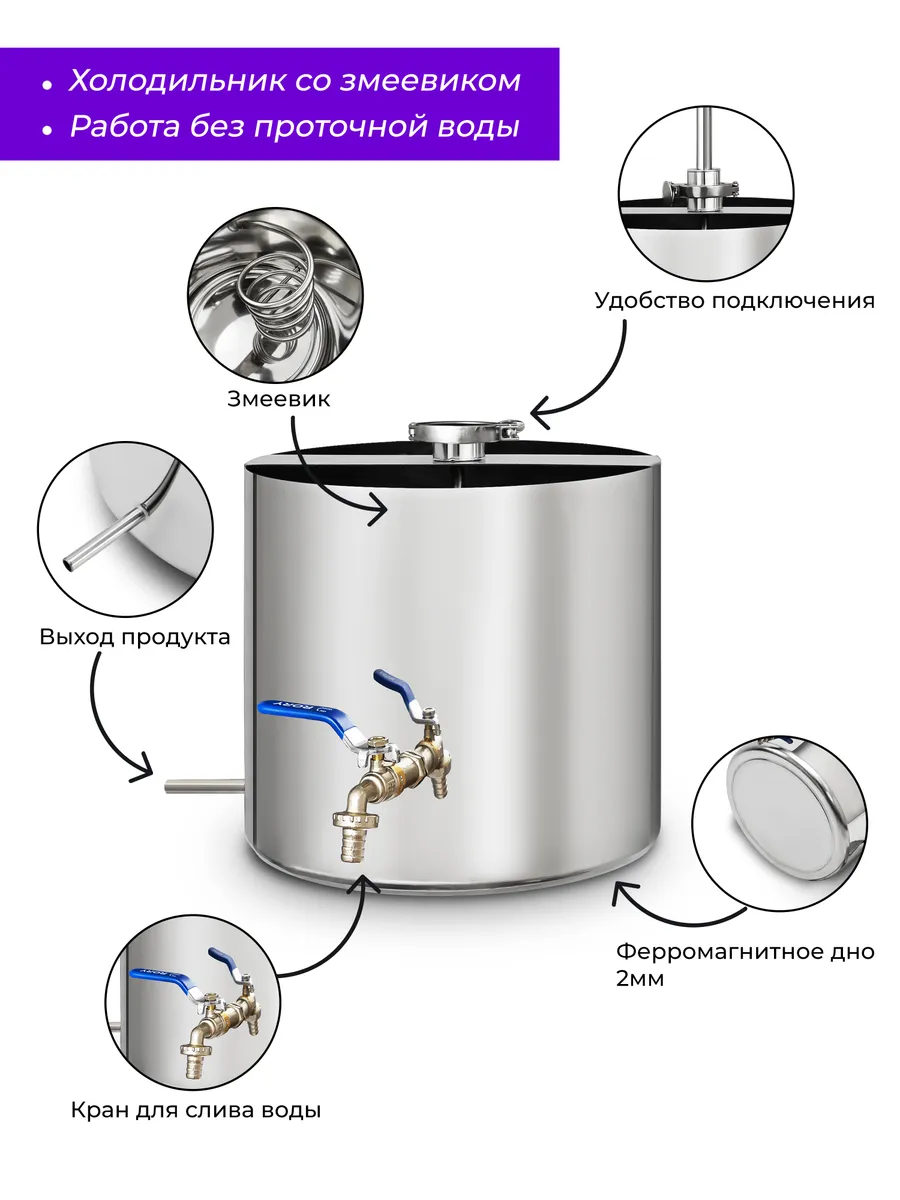 • Холодильник со змеевиком
• Работа без проточной воды

Удобство подключения

Змеевик

Выход продукта

Ферромагнитное дно 2мм

Кран для слива воды