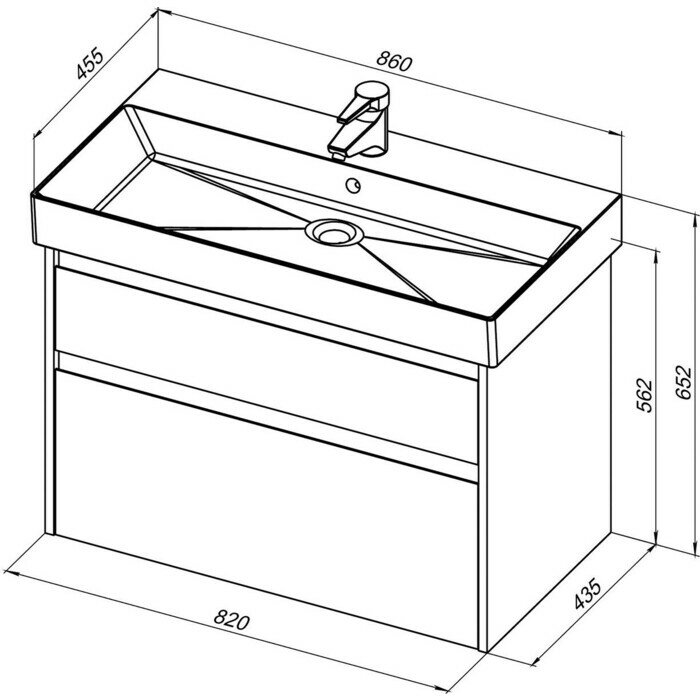 455
860
562
652
435
820