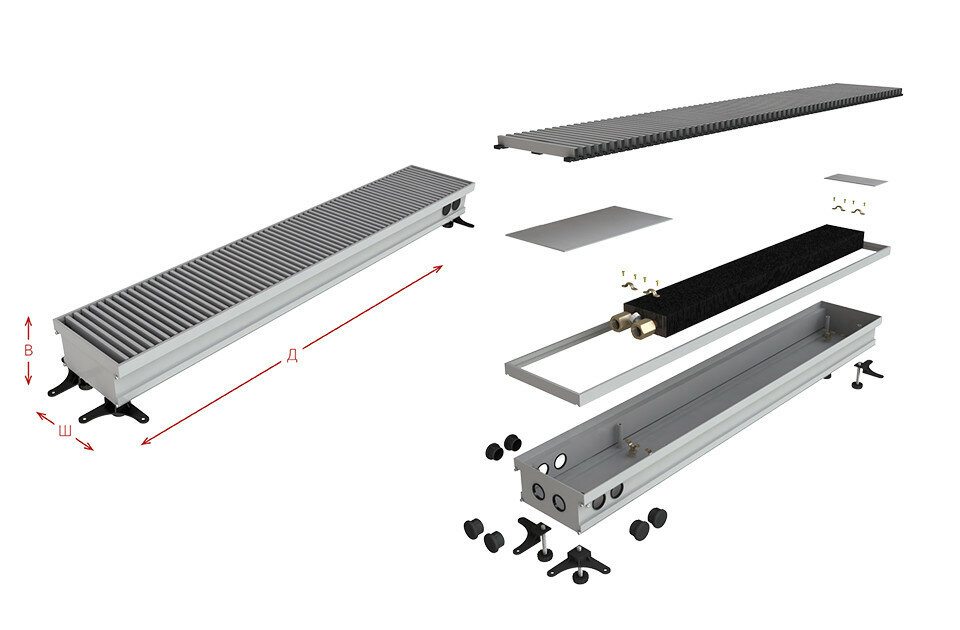 В
Ш
Д