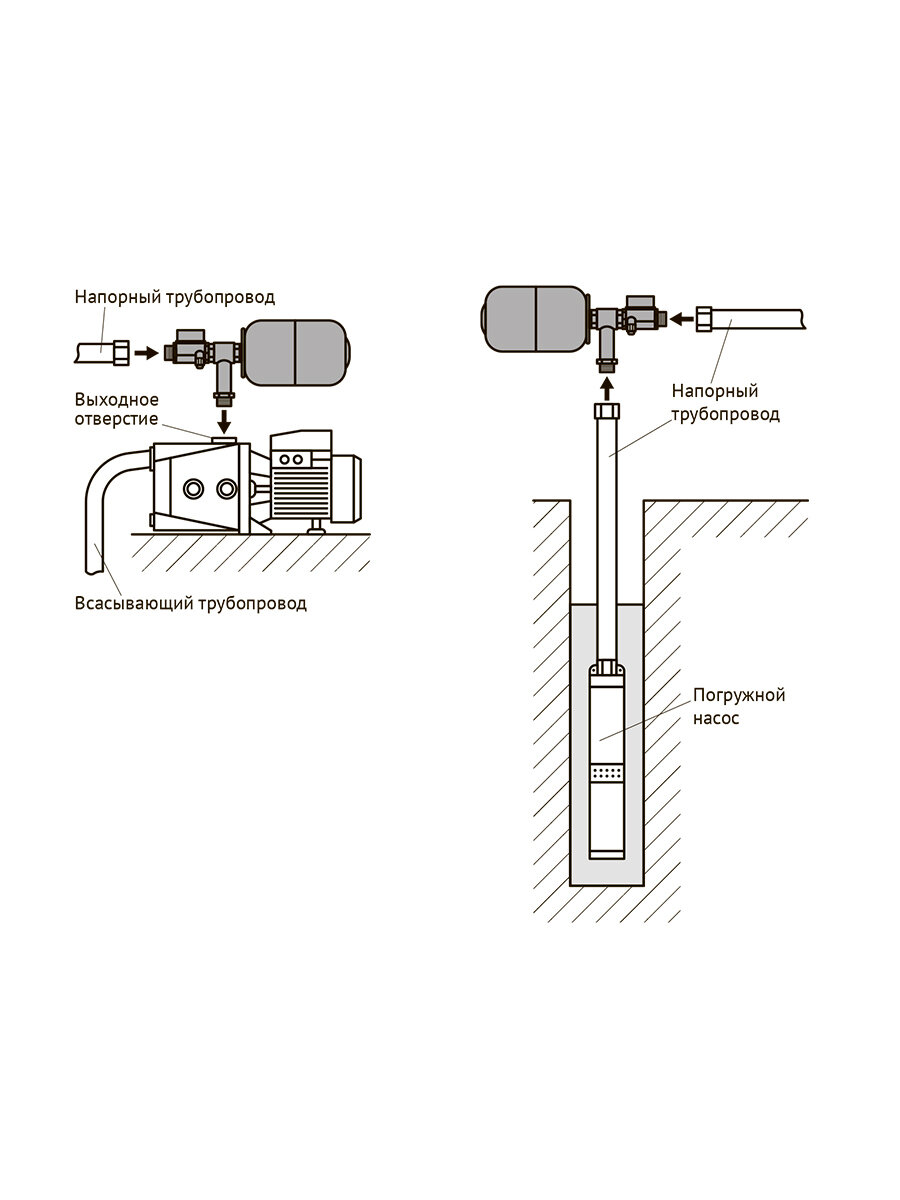 Напорный трубопровод

Выходное отверстие

Всасывающий трубопровод

Напорный трубопровод

Погружной насос