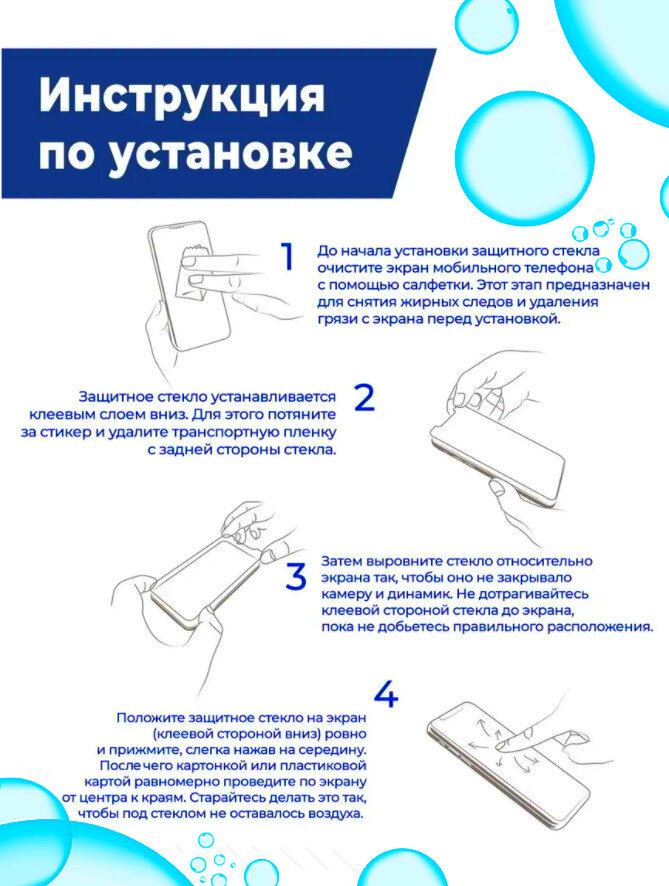 Инструкция по установке

1

До начала установки защитного стекла очистите экран мобильного телефона с помощью салфетки. Этот этап предназначен для снятия жирных следов и удаления грязи с экрана перед установкой.

2

Защитное стекло устанавливается клеевым слоем вниз. Для этого потяните за стикер и удалите транспортную пленку с задней стороны стекла.

3

Затем выровните стекло относительно экрана так, чтобы оно не закрывало камеру и динамик. Не дотрагивайтесь клеевой стороной стекла до экрана, пока не добьетесь правильного расположения.

4

Положите защитное стекло на экран (клеевой стороной вниз) ровно и прижмите, слегка нажав на середину. После чего картонкой или пластиковой картой равномерно проведите по экрану от центра к краям. Старайтесь делать это так, чтобы под стеклом не оставалось воздуха.