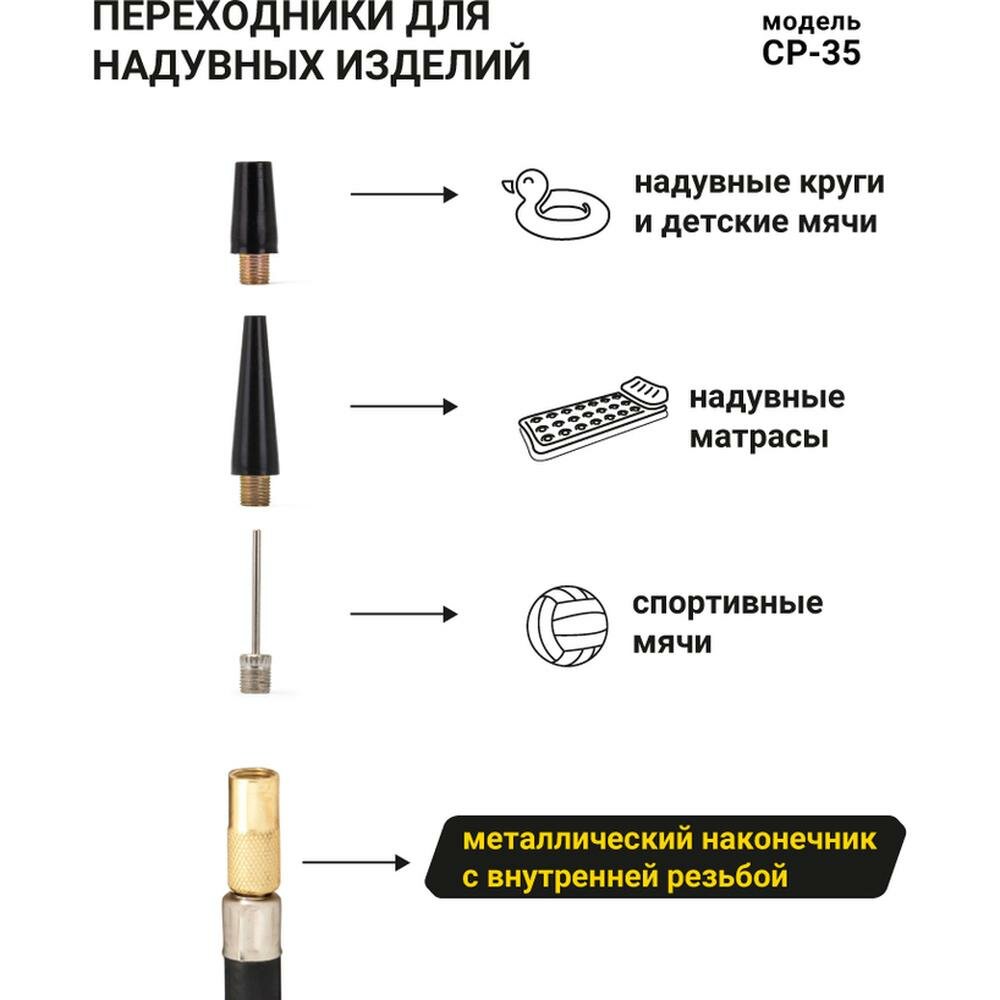 ПЕРЕХОДНИКИ ДЛЯ НАДУВНЫХ ИЗДЕЛИЙ

модель
CP-35

надувные круги и детские мячи

надувные матрасы

спортивные мячи

металлический наконечник с внутренней резьбой