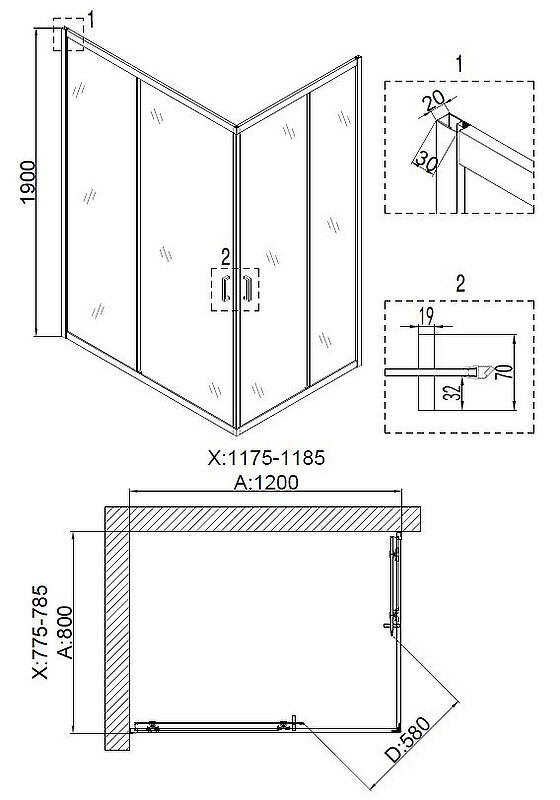 1
1900
2
1
20
30
2
19
70
32
X:1175-1185
A:1200
X:775-785
A:800
D:580