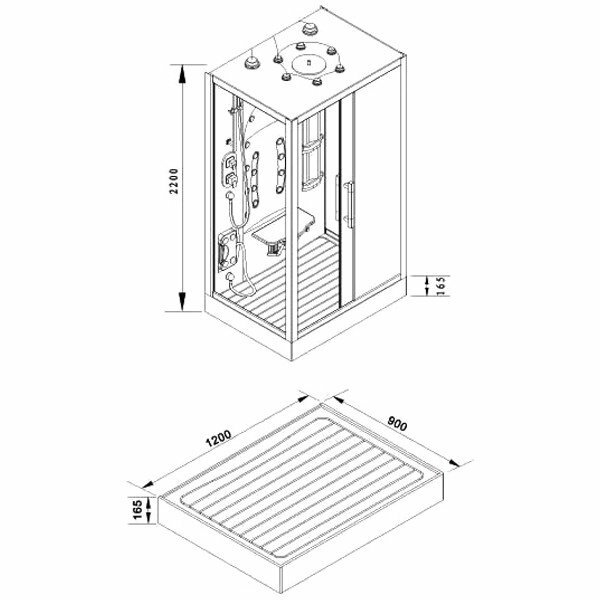 2200

165

1200

900

165