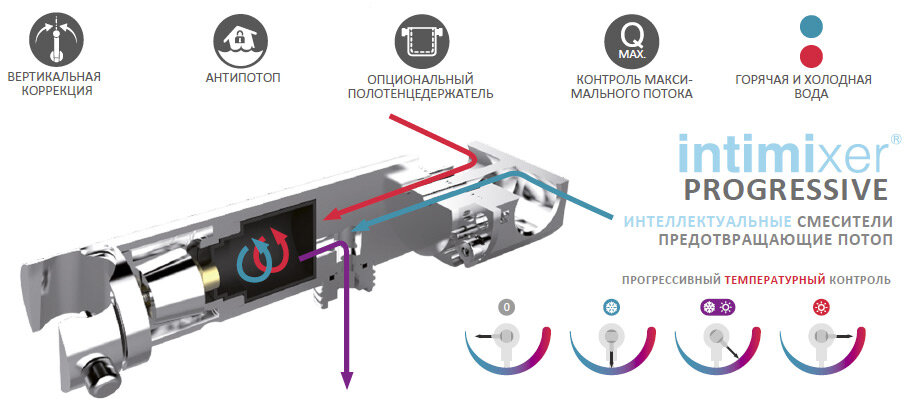 ВЕРТИКАЛЬНАЯ КОРРЕКЦИЯ

АНТИПОТОП

ОПЦИОНАЛЬНЫЙ ПОЛОТЕНЦЕДЕРЖАТЕЛЬ

Q MAX.

КОНТРОЛЬ МАКСИМАЛЬНОГО ПОТОКА

ГОРЯЧАЯ И ХОЛОДНАЯ ВОДА

intimixer®
PROGRESSIVE

ИНТЕЛЛЕКТУАЛЬНЫЕ СМЕСИТЕЛИ ПРЕДОТВРАЩАЮЩИЕ ПОТОП

ПРОГРЕССИВНЫЙ ТЕМПЕРАТУРНЫЙ КОНТРОЛЬ

0