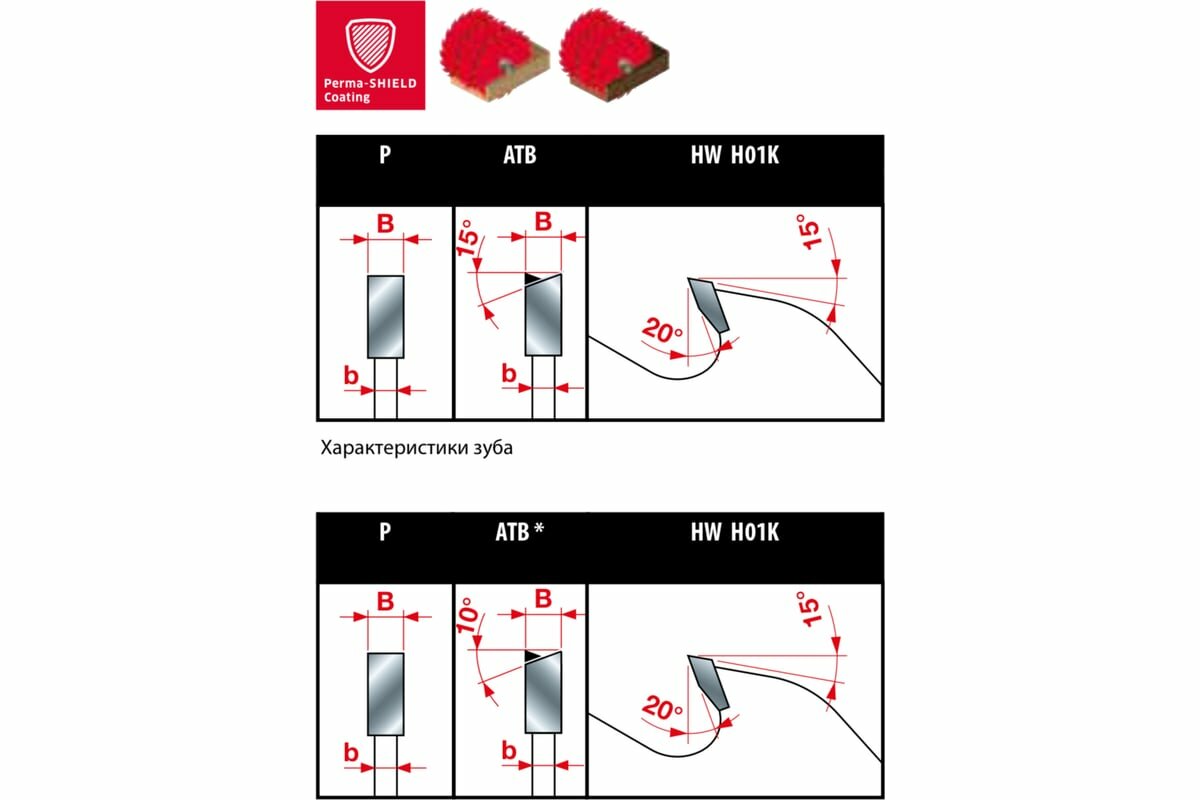 Perma-SHIELD Coating

| P | ATB | HW H01K |
|---|---|---|
| B b | 15° B b | 15° 20° |

Характеристики зуба

| P | ATB * | HW H01K |
|---|---|---|
| B b | 10° B b | 15° 20° |