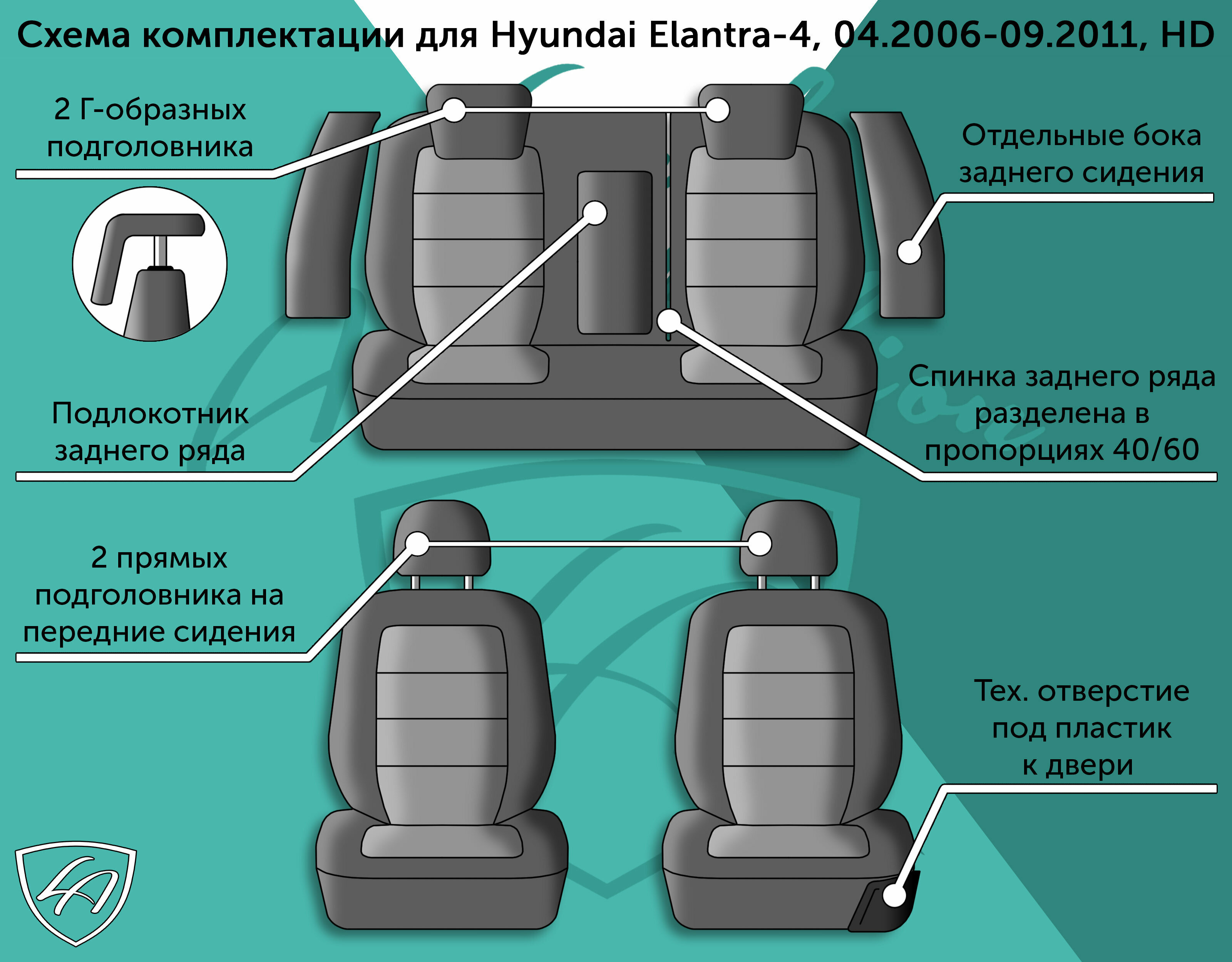 Схема комплектации для Hyundai Elantra-4, 04.2006-09.2011, HD

2 Г-образных подголовника

Отдельные бока заднего сидения

Подлокотник заднего ряда

Спинка заднего ряда разделена в пропорциях 40/60

2 прямых подголовника на передние сидения

Тех. отверстие под пластик к двери