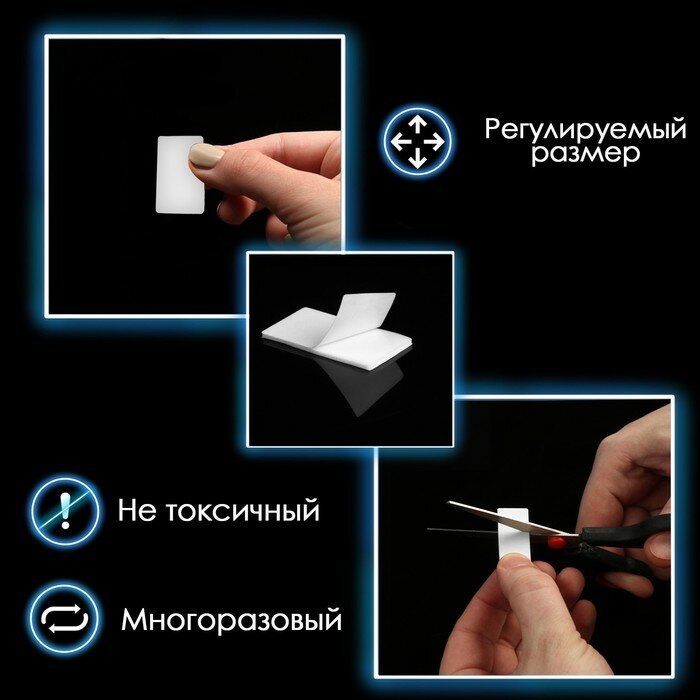 Регулируемый размер

Не токсичный

Многоразовый