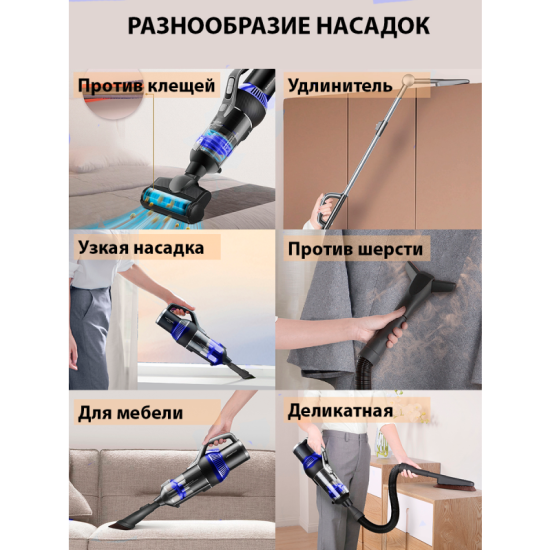 РАЗНООБРАЗИЕ НАСАДОК

Против клещей

Удлинитель

Узкая насадка

Против шерсти

Для мебели

Деликатная