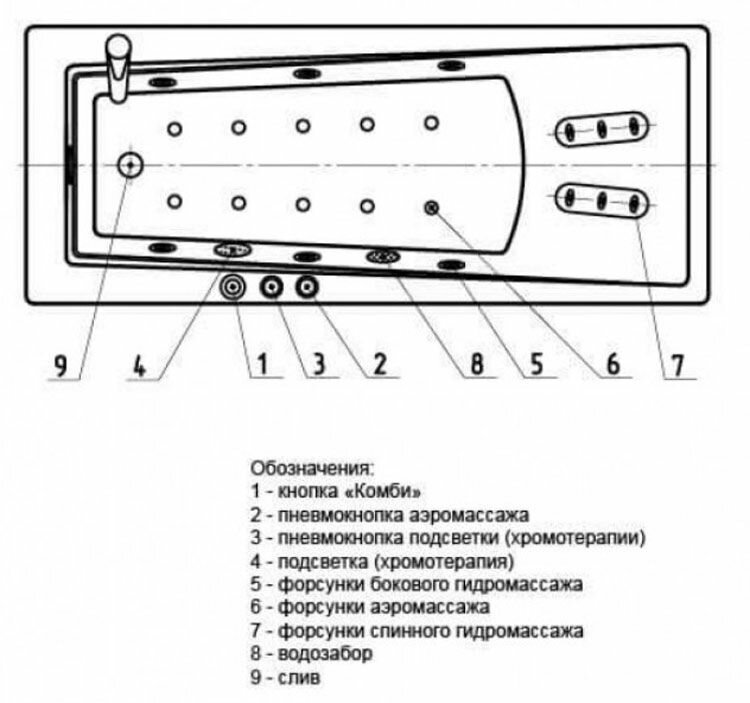 9 4 1 3 2 8 5 6 7

Обозначения:
1 - кнопка «Комби»
2 - пневмокнопка аэромассажа
3 - пневмокнопка подсветки (хромотерапии)
4 - подсветка (хромотерапия)
5 - форсунки бокового гидромассажа
6 - форсунки аэромассажа
7 - форсунки спинного гидромассажа
8 - водозабор
9 - слив