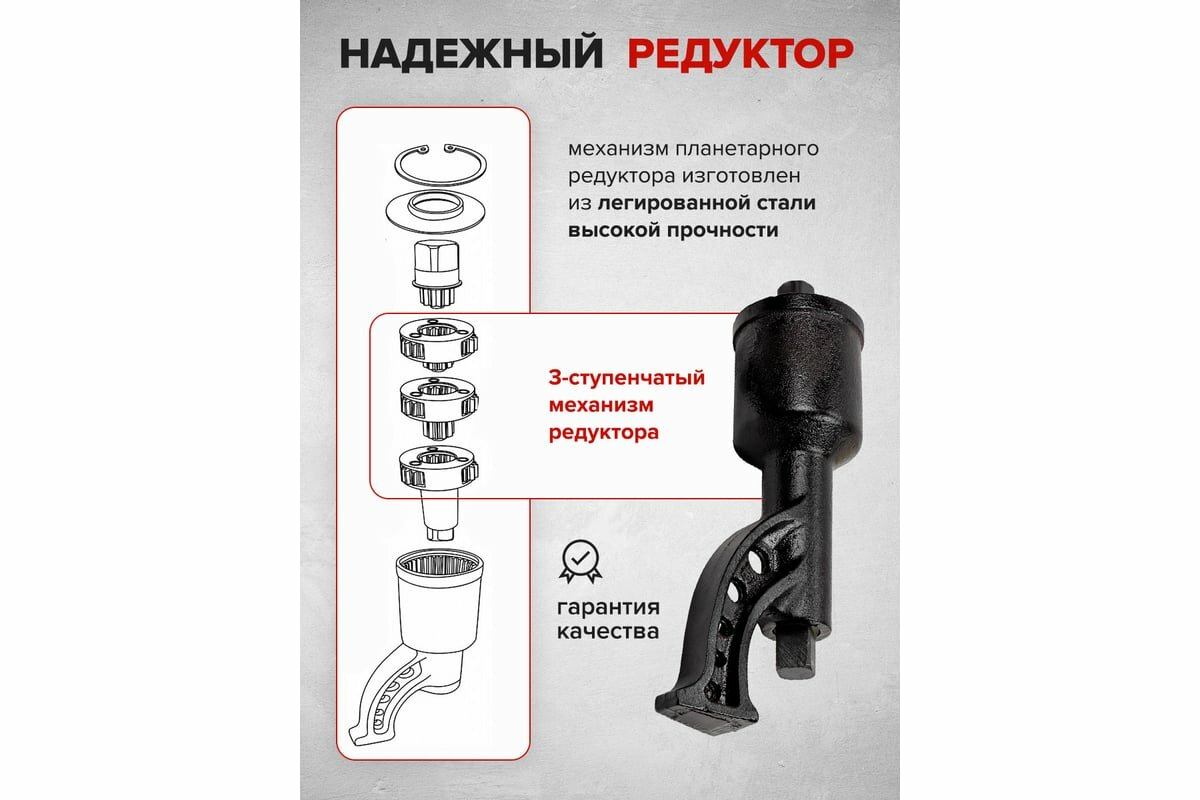 НАДЕЖНЫЙ РЕДУКТОР

механизм планетарного редуктора изготовлен из легированной стали высокой прочности

3-ступенчатый механизм редуктора

гарантия качества