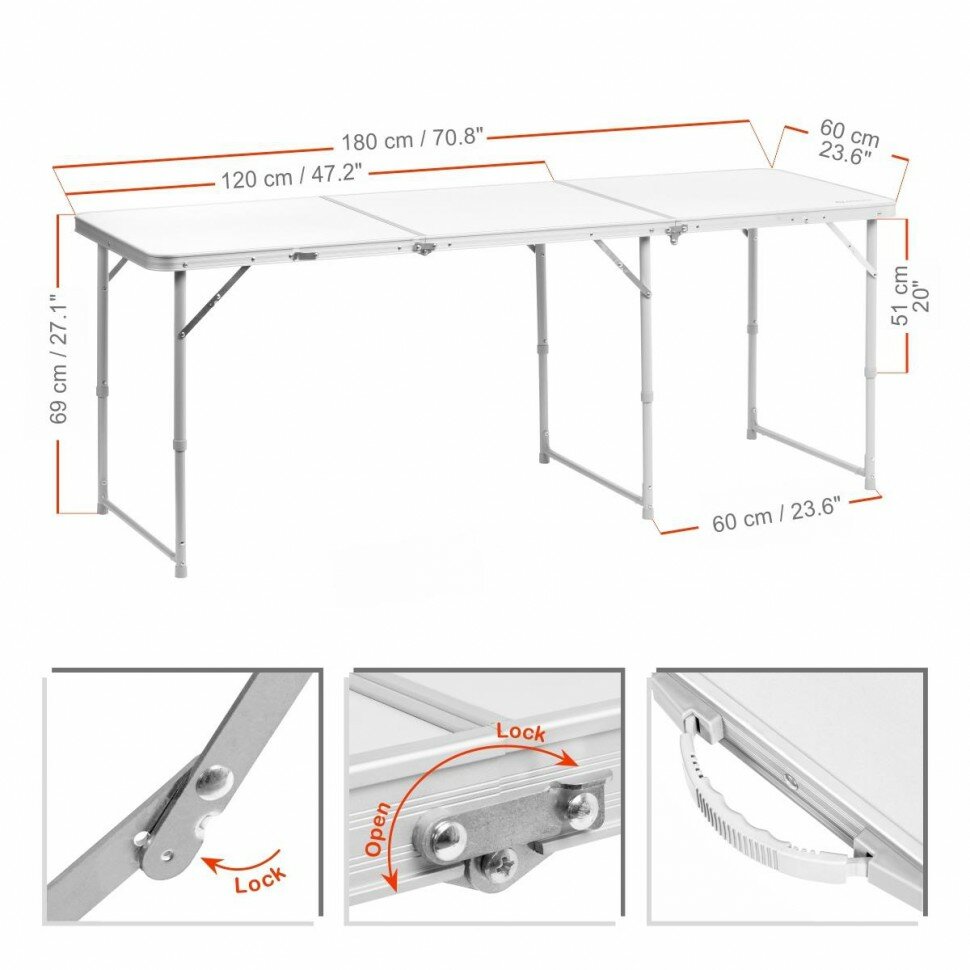 180 cm / 70.8"

120 cm / 47.2"

60 cm
23.6"

69 cm / 27.1"

51 cm
20"

60 cm / 23.6"

Lock

Lock

Open