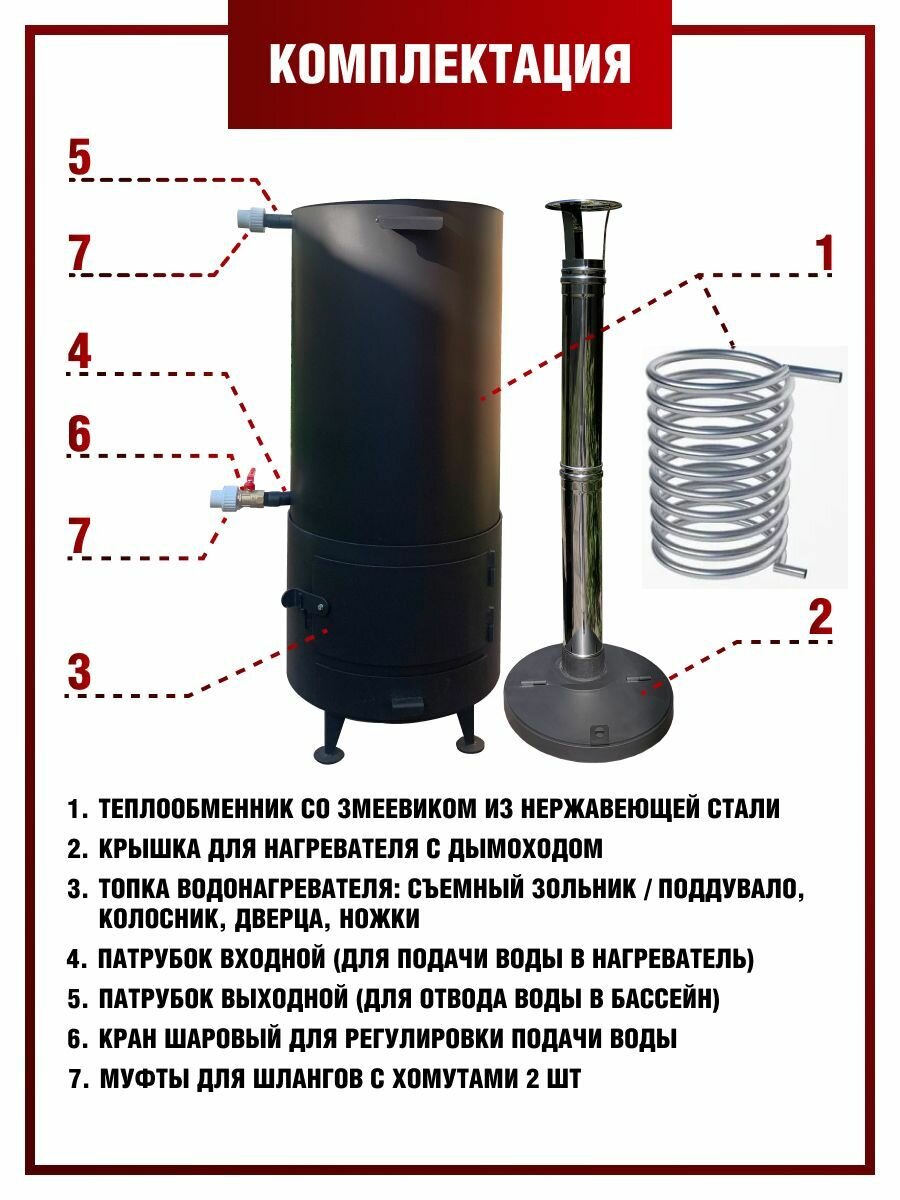 КОМПЛЕКТАЦИЯ

5

7

4

6

7

3

1

2

1. ТЕПЛООБМЕННИК СО ЗМЕЕВИКОМ ИЗ НЕРЖАВЕЮЩЕЙ СТАЛИ
2. КРЫШКА ДЛЯ НАГРЕВАТЕЛЯ С ДЫМОХОДОМ
3. ТОПКА ВОДОНАГРЕВАТЕЛЯ: СЪЕМНЫЙ ЗОЛЬНИК / ПОДДУВАЛО, КОЛОСНИК, ДВЕРЦА, НОЖКИ
4. ПАТРУБОК ВХОДНОЙ (ДЛЯ ПОДАЧИ ВОДЫ В НАГРЕВАТЕЛЬ)
5. ПАТРУБОК ВЫХОДНОЙ (ДЛЯ ОТВОДА ВОДЫ В БАССЕЙН)
6. КРАН ШАРОВЫЙ ДЛЯ РЕГУЛИРОВКИ ПОДАЧИ ВОДЫ
7. МУФТЫ ДЛЯ ШЛАНГОВ С ХОМУТАМИ 2 ШТ