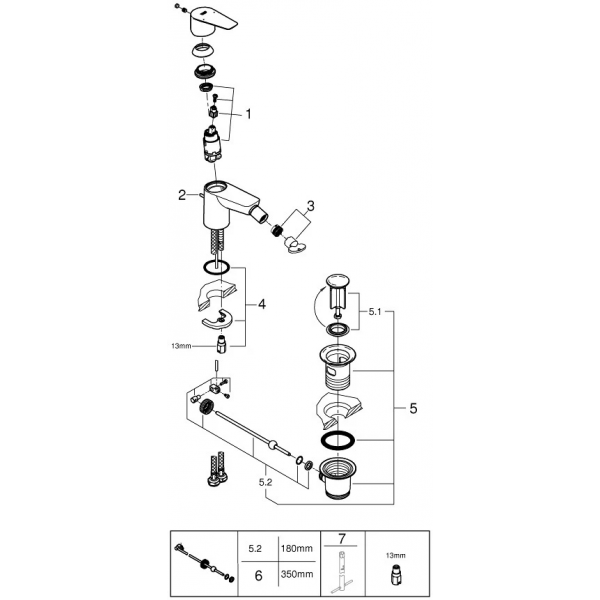 1
2
3
4
13mm
5.1
5
5.2

| | 5.2 | 180mm | 7 | 13mm |
|---|---|---|---|---|
| | 6 | 350mm | | |