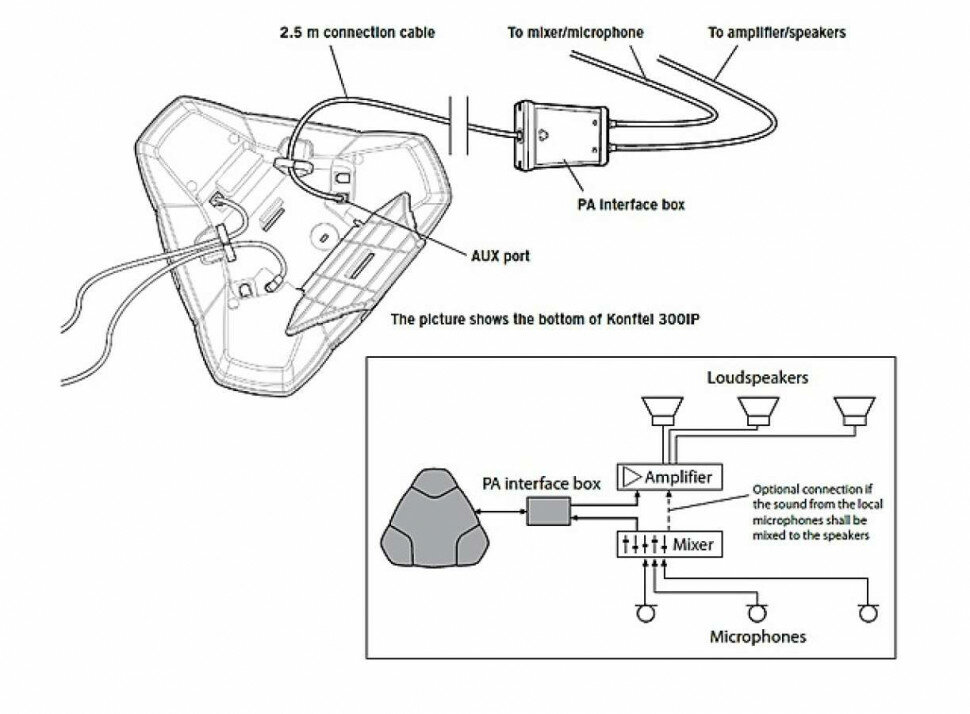 2.5 m connection cable

To mixer/microphone

To amplifier/speakers

PA interface box

AUX port

The picture shows the bottom of Konftel 300IP

Loudspeakers

PA interface box

Amplifier

Optional connection if the sound from the local microphones shall be mixed to the speakers

Mixer

Microphones