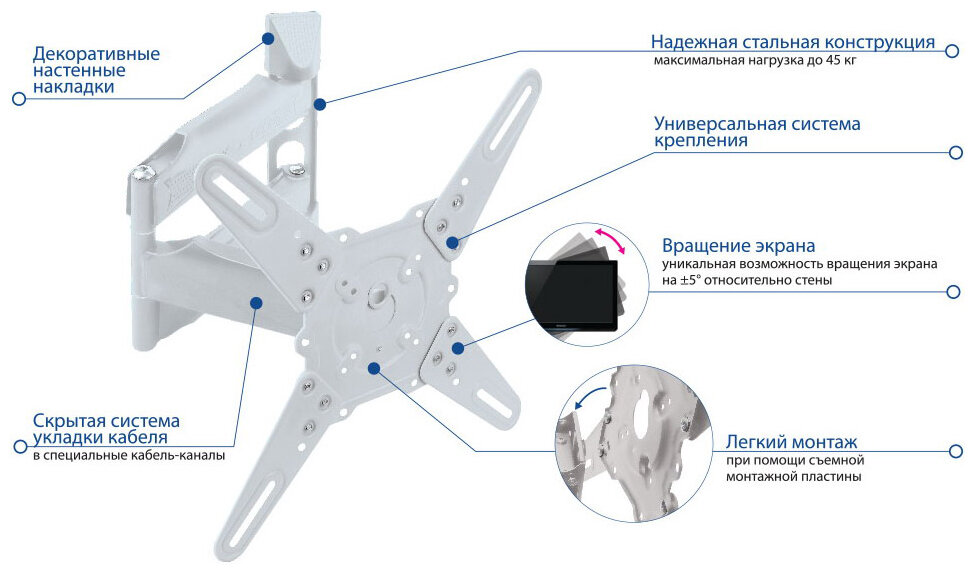 Декоративные настенные накладки

Надежная стальная конструкция
максимальная нагрузка до 45 кг

Универсальная система крепления

Вращение экрана
уникальная возможность вращения экрана на ±5° относительно стены

Скрытая система укладки кабеля
в специальные кабель-каналы

Легкий монтаж
при помощи съемной монтажной пластины