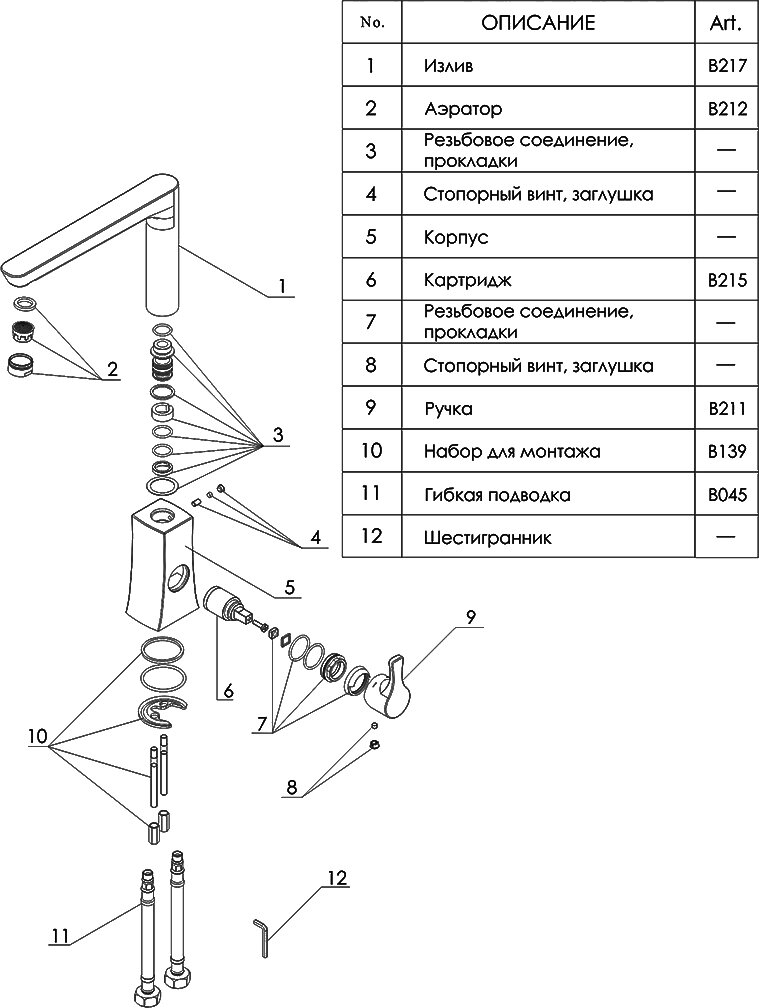 | No. | ОПИСАНИЕ | Art. |
|---|---|---|
| 1 | Излив | B217 |
| 2 | Аэратор | B212 |
| 3 | Резьбовое соединение, прокладки | — |
| 4 | Стопорный винт, заглушка | — |
| 5 | Корпус | — |
| 6 | Картридж | B215 |
| 7 | Резьбовое соединение, прокладки | — |
| 8 | Стопорный винт, заглушка | — |
| 9 | Ручка | B211 |
| 10 | Набор для монтажа | B139 |
| 11 | Гибкая подводка | B045 |
| 12 | Шестигранник | — |

1
2
3
4
5
6
7
8
9
10
11
12