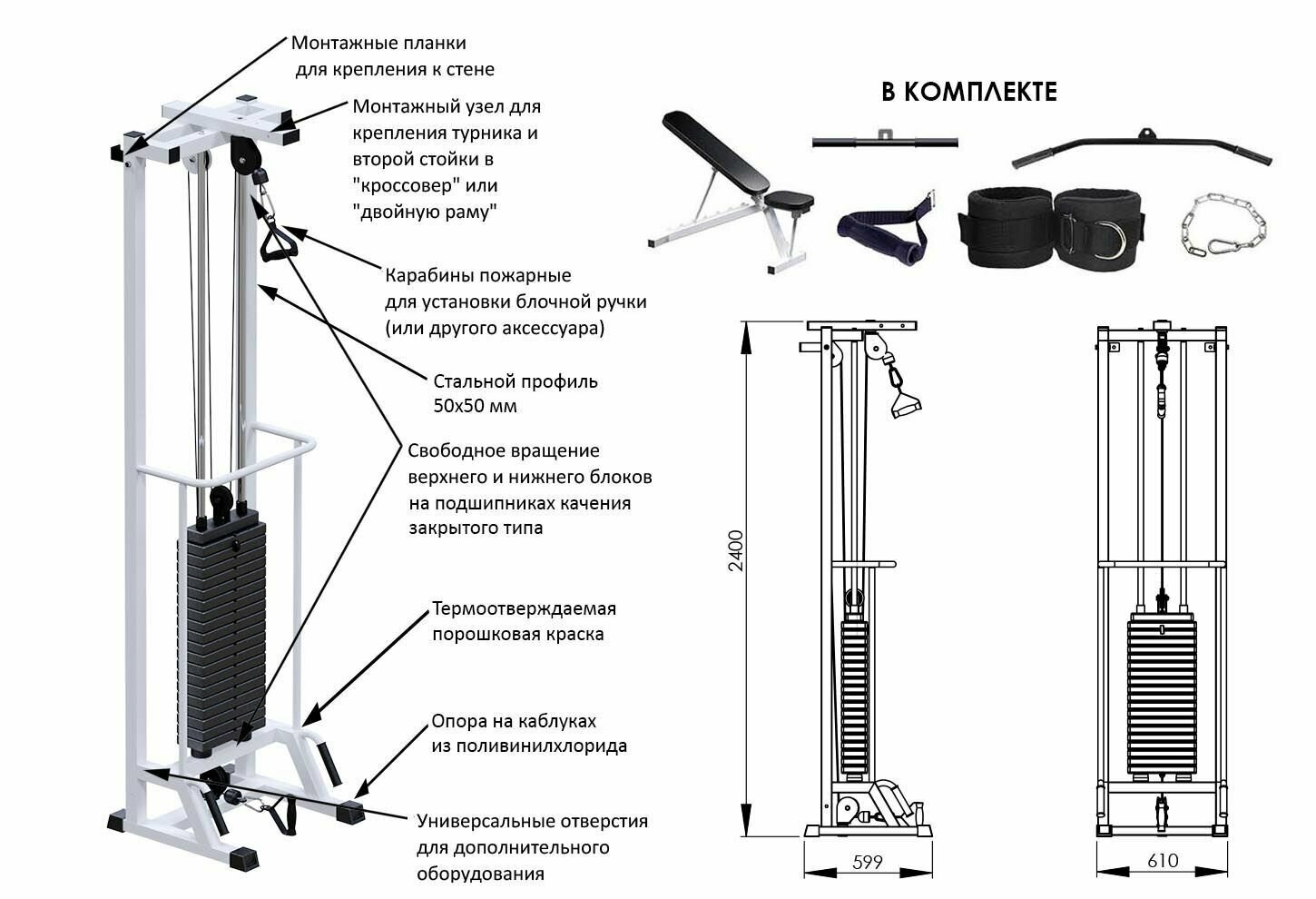 Монтажные планки для крепления к стене

Монтажный узел для крепления турника и второй стойки в "кроссовер" или "двойную раму"

Карабины пожарные для установки блочной ручки (или другого аксессуара)

Стальной профиль 50х50 мм

Свободное вращение верхнего и нижнего блоков на подшипниках качения закрытого типа

Термоотверждаемая порошковая краска

Опора на каблуках из поливинилхлорида

Универсальные отверстия для дополнительного оборудования

В КОМПЛЕКТЕ

2400

599

610