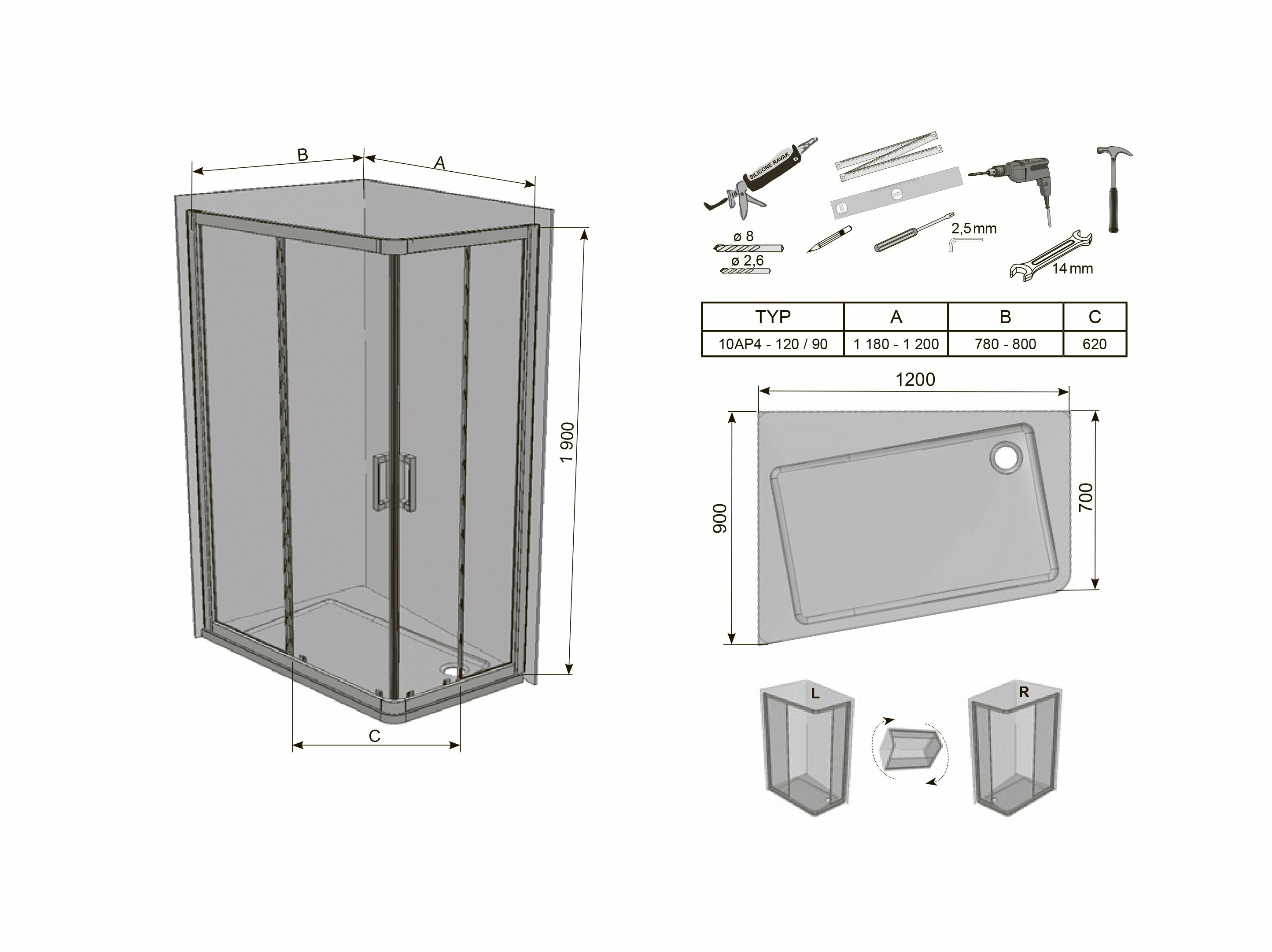 B
A
1 900
C

SILICONE RAVAK
ø 8
ø 2,6
2,5 mm
14 mm

| TYP | A | B | C |
|---|---|---|---|
| 10AP4 - 120 / 90 | 1 180 - 1 200 | 780 - 800 | 620 |

1200
900
700

L
R