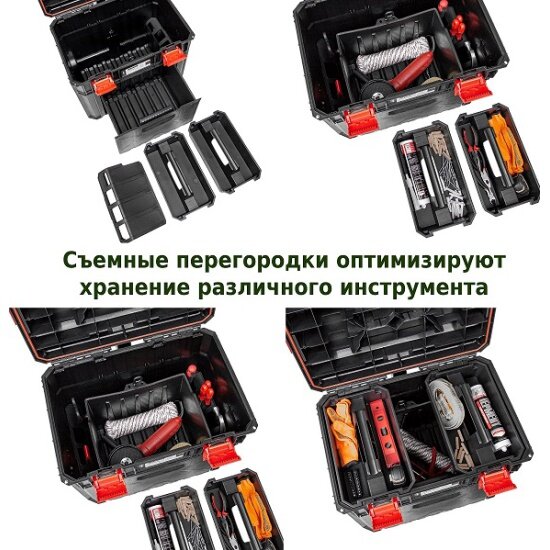 Съемные перегородки оптимизируют хранение различного инструмента