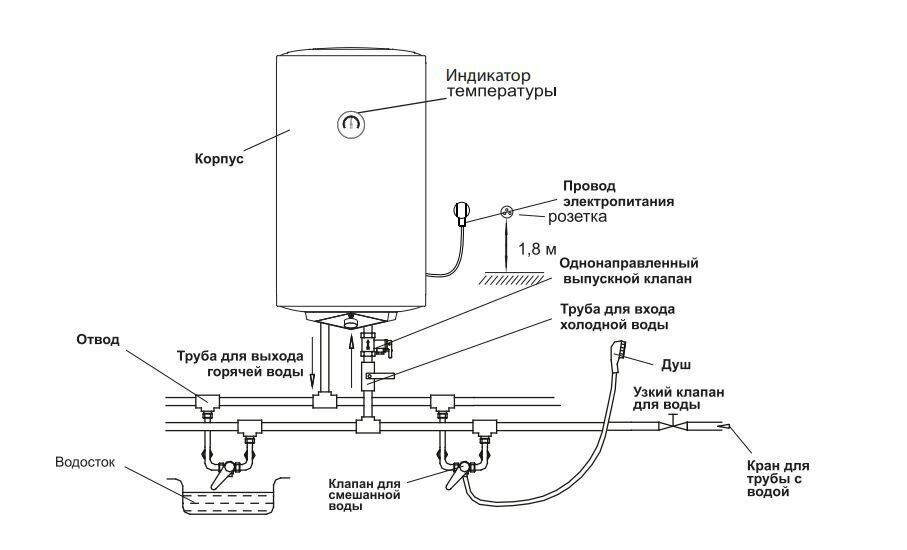 Индикатор температуры

Корпус

Провод электропитания

розетка

1,8 м

Однонаправленный выпускной клапан

Труба для входа холодной воды

Отвод

Труба для выхода горячей воды

Душ

Узкий клапан для воды

Водосток

Клапан для смешанной воды

Кран для трубы с водой